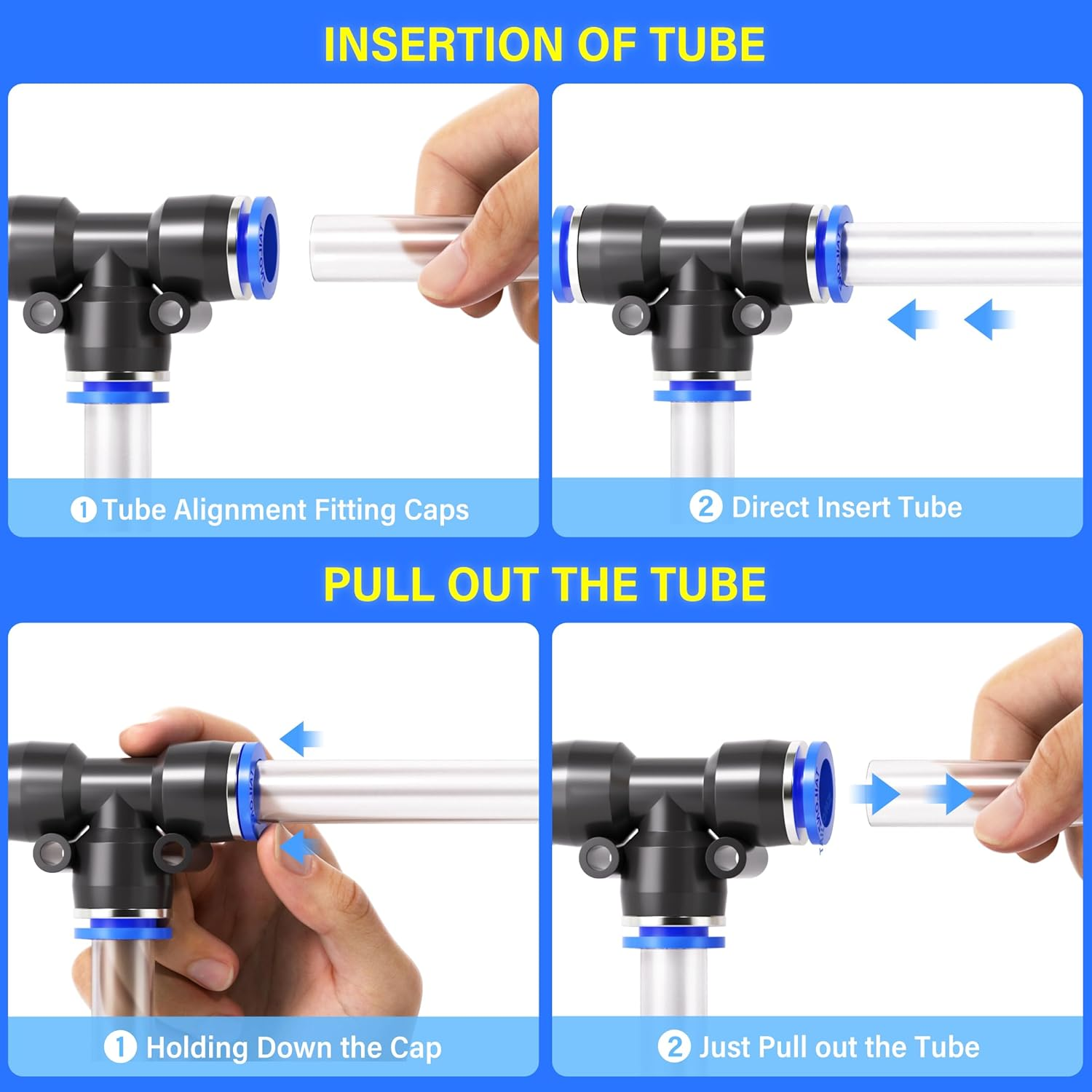 INSERTION OF TUBE

1 Tube Alignment Fitting Caps

2 Direct Insert Tube

PULL OUT THE TUBE

1 Holding Down the Cap

2 Just Pull out the Tube