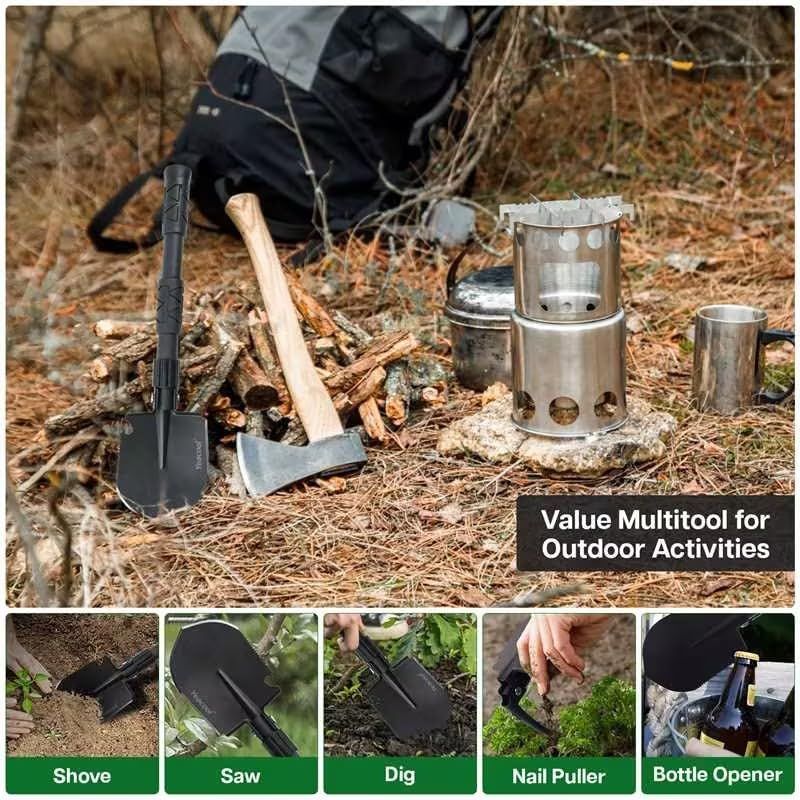 Value Multitool for Outdoor Activities

Shove

Saw

Dig

Nail Puller

Bottle Opener