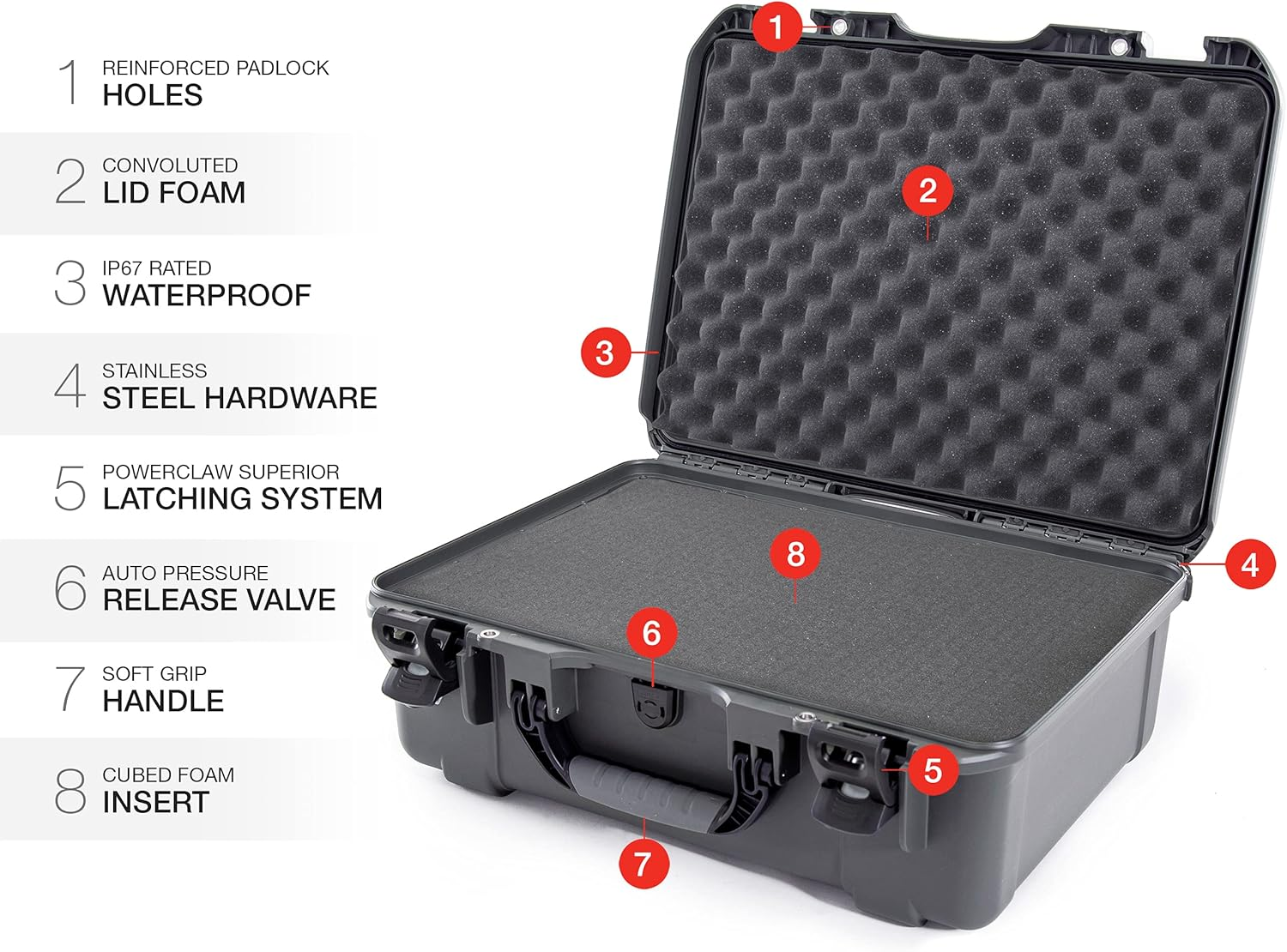 1 REINFORCED PADLOCK HOLES

2 CONVOLUTED LID FOAM

3 IP67 RATED WATERPROOF

4 STAINLESS STEEL HARDWARE

5 POWERCLAW SUPERIOR LATCHING SYSTEM

6 AUTO PRESSURE RELEASE VALVE

7 SOFT GRIP HANDLE

8 CUBED FOAM INSERT

1
2
3
8
4
6
5
7