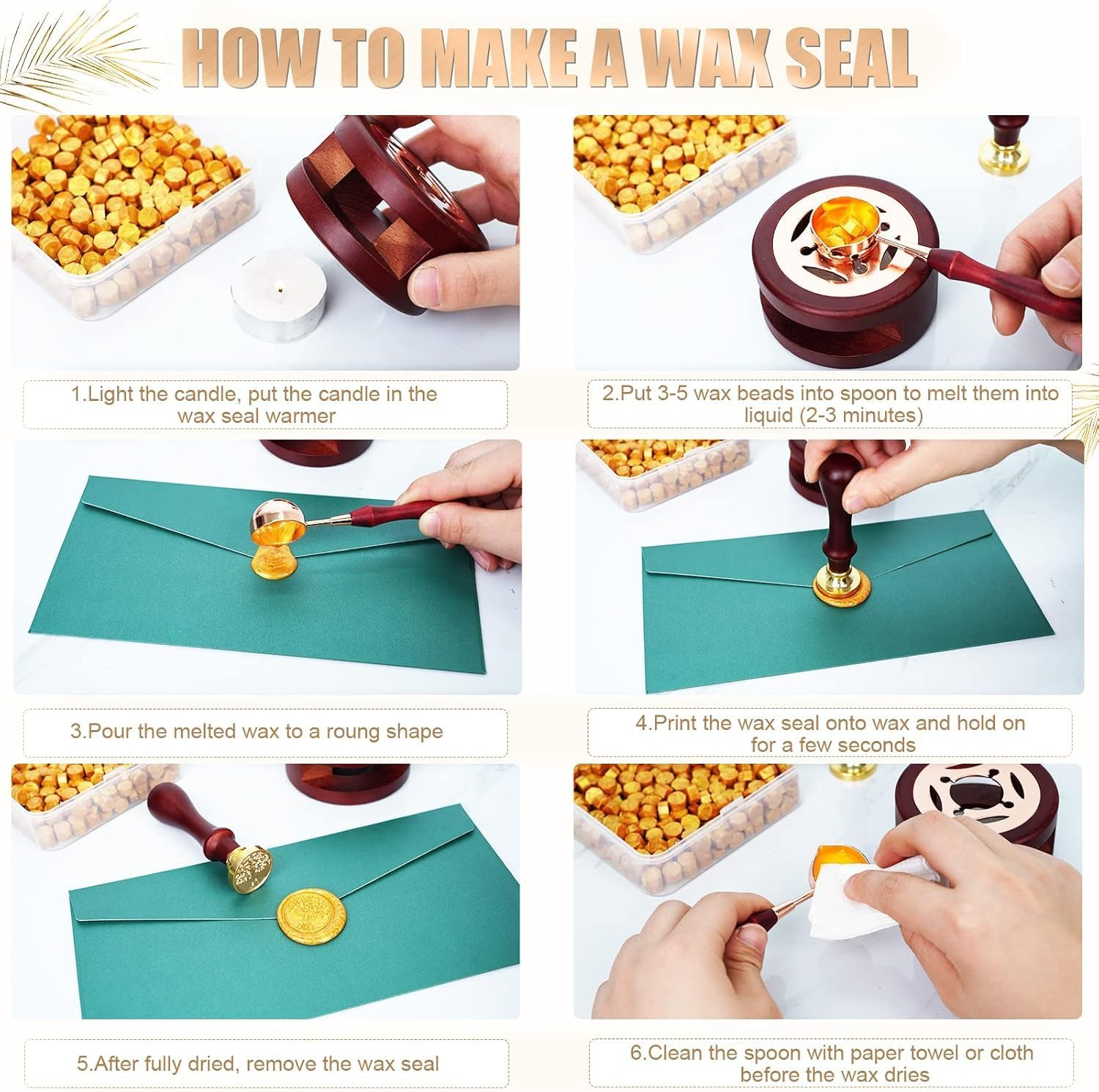 HOW TO MAKE A WAX SEAL

1.Light the candle, put the candle in the wax seal warmer

2.Put 3-5 wax beads into spoon to melt them into liquid (2-3 minutes)

3.Pour the melted wax to a roung shape

4.Print the wax seal onto wax and hold on for a few seconds

5.After fully dried, remove the wax seal

6.Clean the spoon with paper towel or cloth before the wax dries