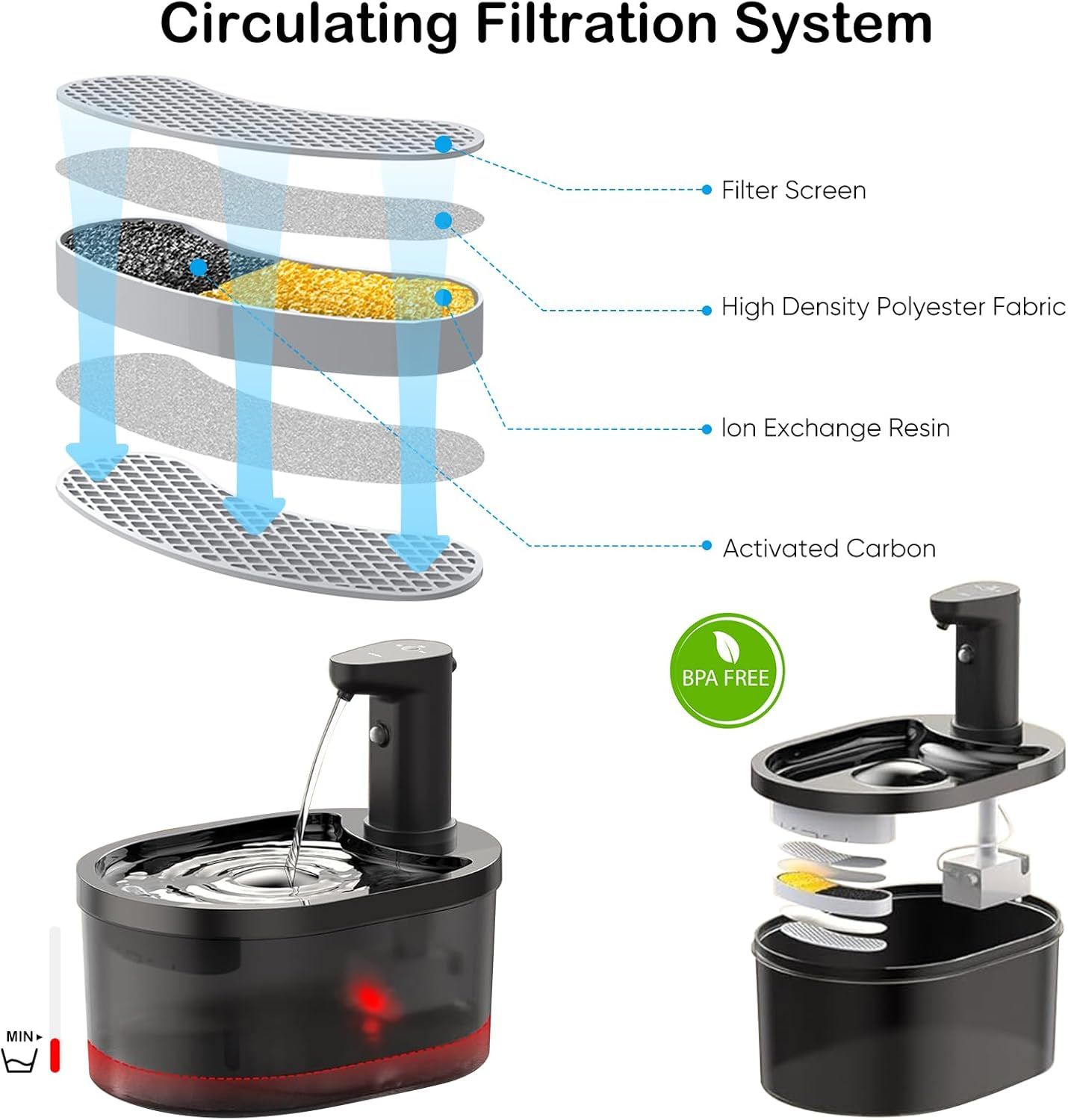 Circulating Filtration System

Filter Screen

High Density Polyester Fabric

Ion Exchange Resin

Activated Carbon

BPA FREE

MIN