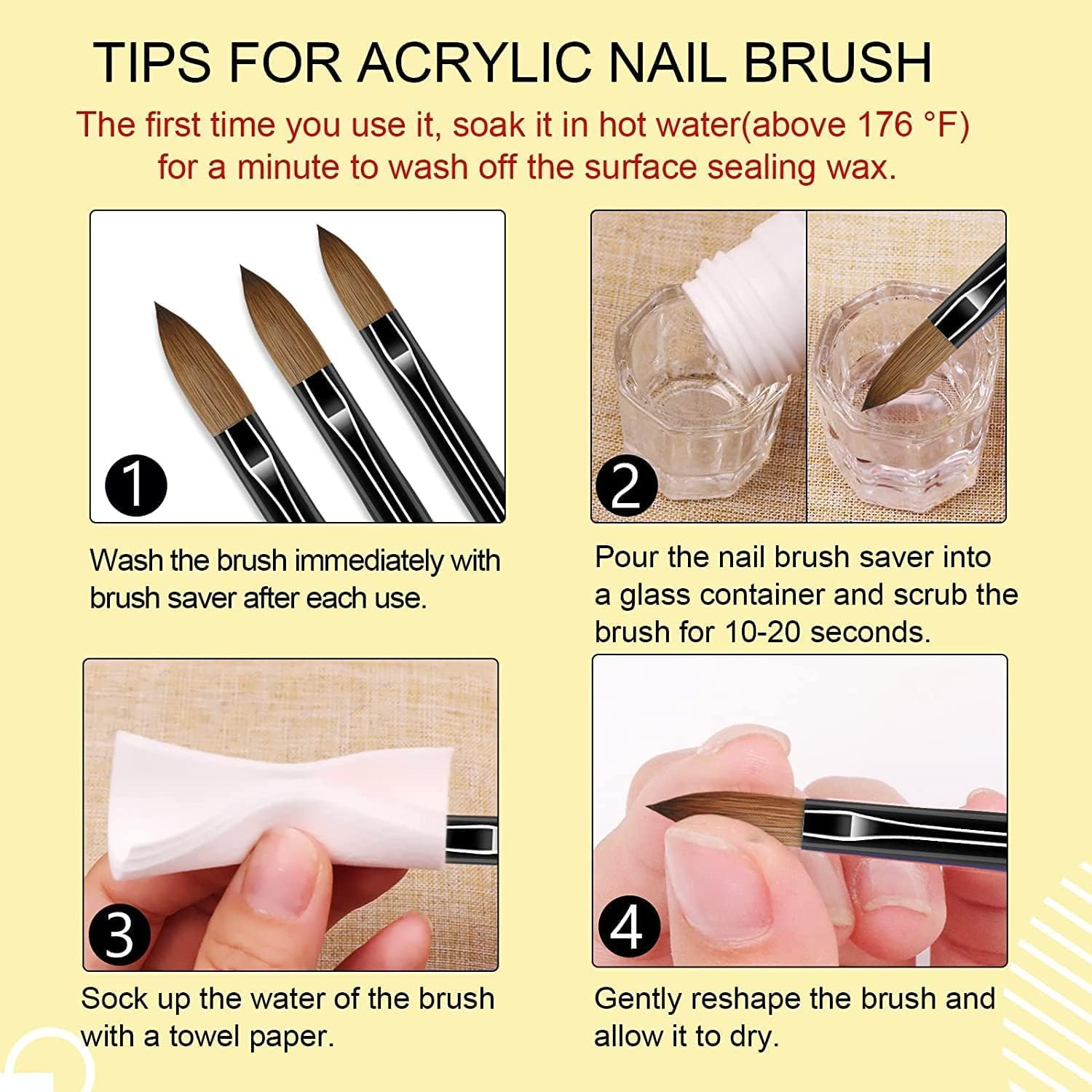 TIPS FOR ACRYLIC NAIL BRUSH

The first time you use it, soak it in hot water(above 176 °F) for a minute to wash off the surface sealing wax.

1

Wash the brush immediately with brush saver after each use.

2

Pour the nail brush saver into a glass container and scrub the brush for 10-20 seconds.

3

Sock up the water of the brush with a towel paper.

4

Gently reshape the brush and allow it to dry.