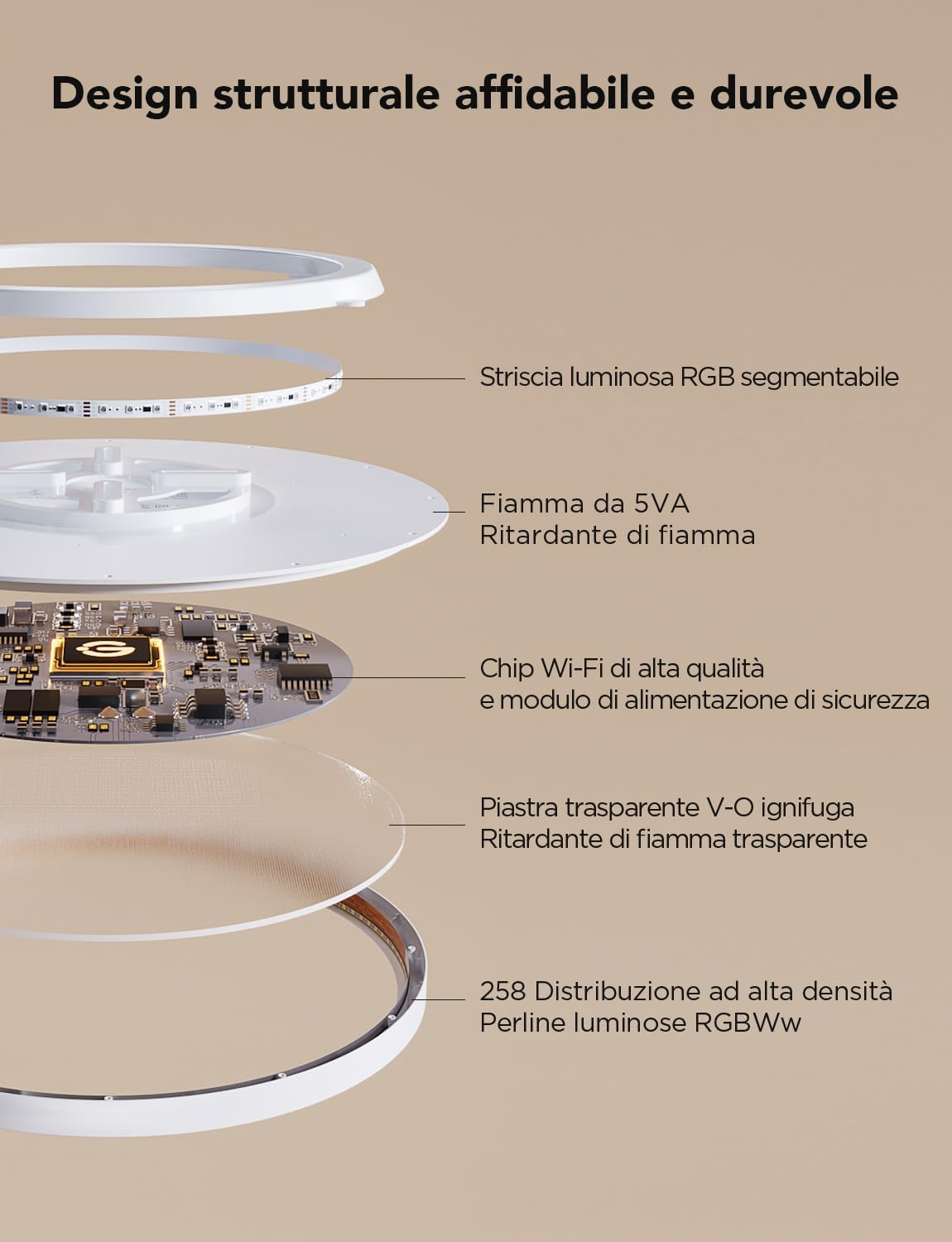 Design strutturale affidabile e durevole

Striscia luminosa RGB segmentabile

Fiamma da 5VA
Ritardante di fiamma

Chip Wi-Fi di alta qualità
e modulo di alimentazione di sicurezza

Piastra trasparente V-O ignifuga
Ritardante di fiamma trasparente

258 Distribuzione ad alta densità
Perline luminose RGBWw