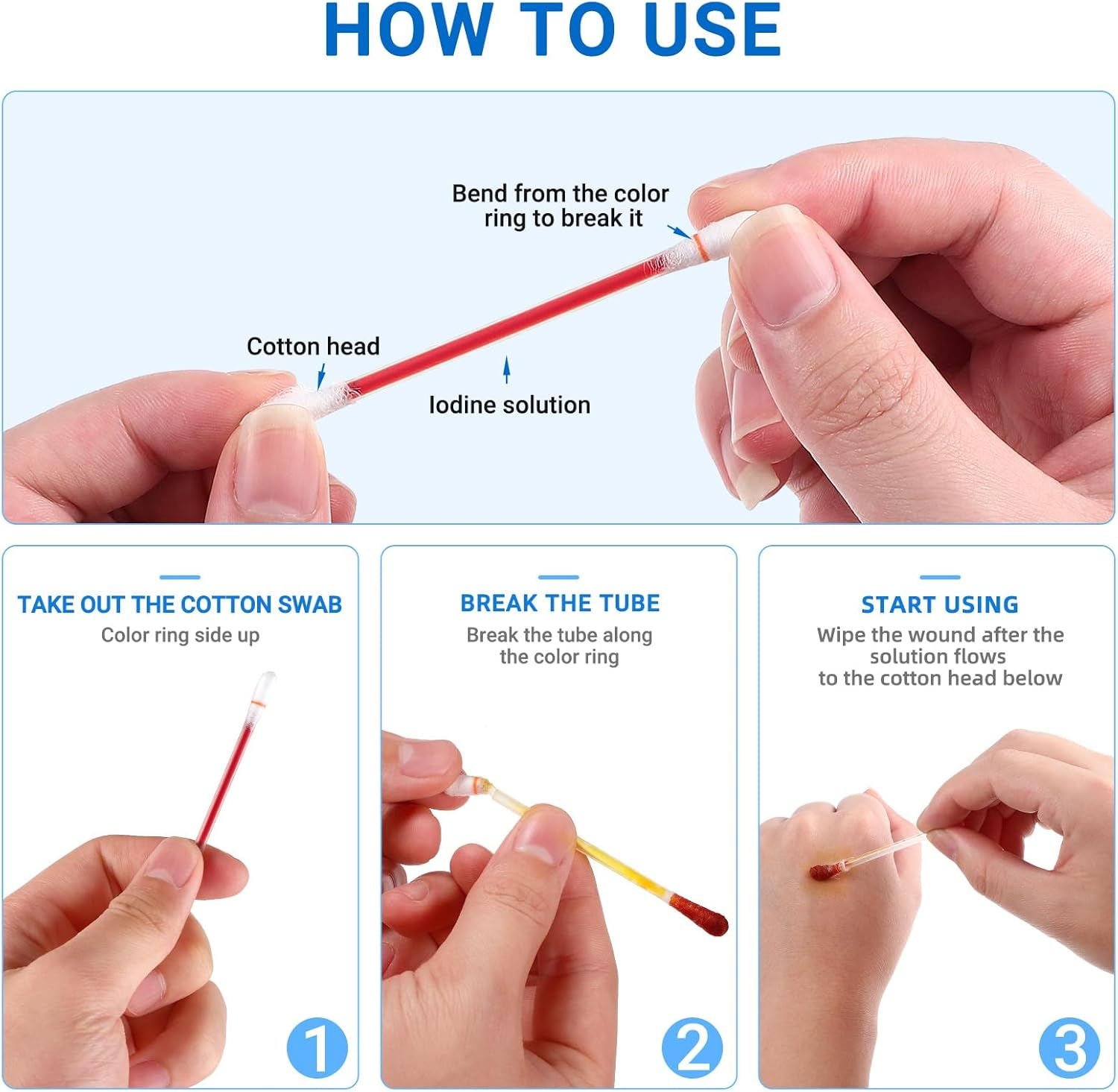 HOW TO USE

Bend from the color ring to break it

Cotton head

Iodine solution

TAKE OUT THE COTTON SWAB
Color ring side up

1

BREAK THE TUBE
Break the tube along the color ring

2

START USING
Wipe the wound after the solution flows to the cotton head below

3