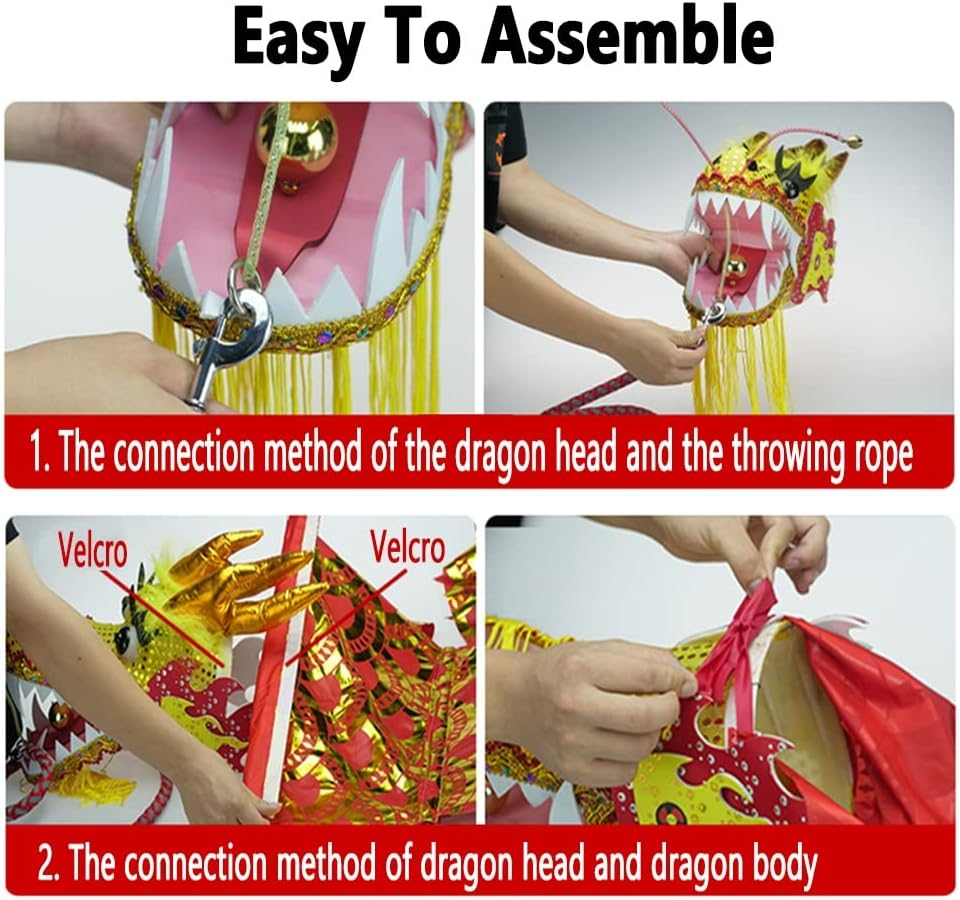 Easy To Assemble

1. The connection method of the dragon head and the throwing rope

Velcro

Velcro

2. The connection method of dragon head and dragon body