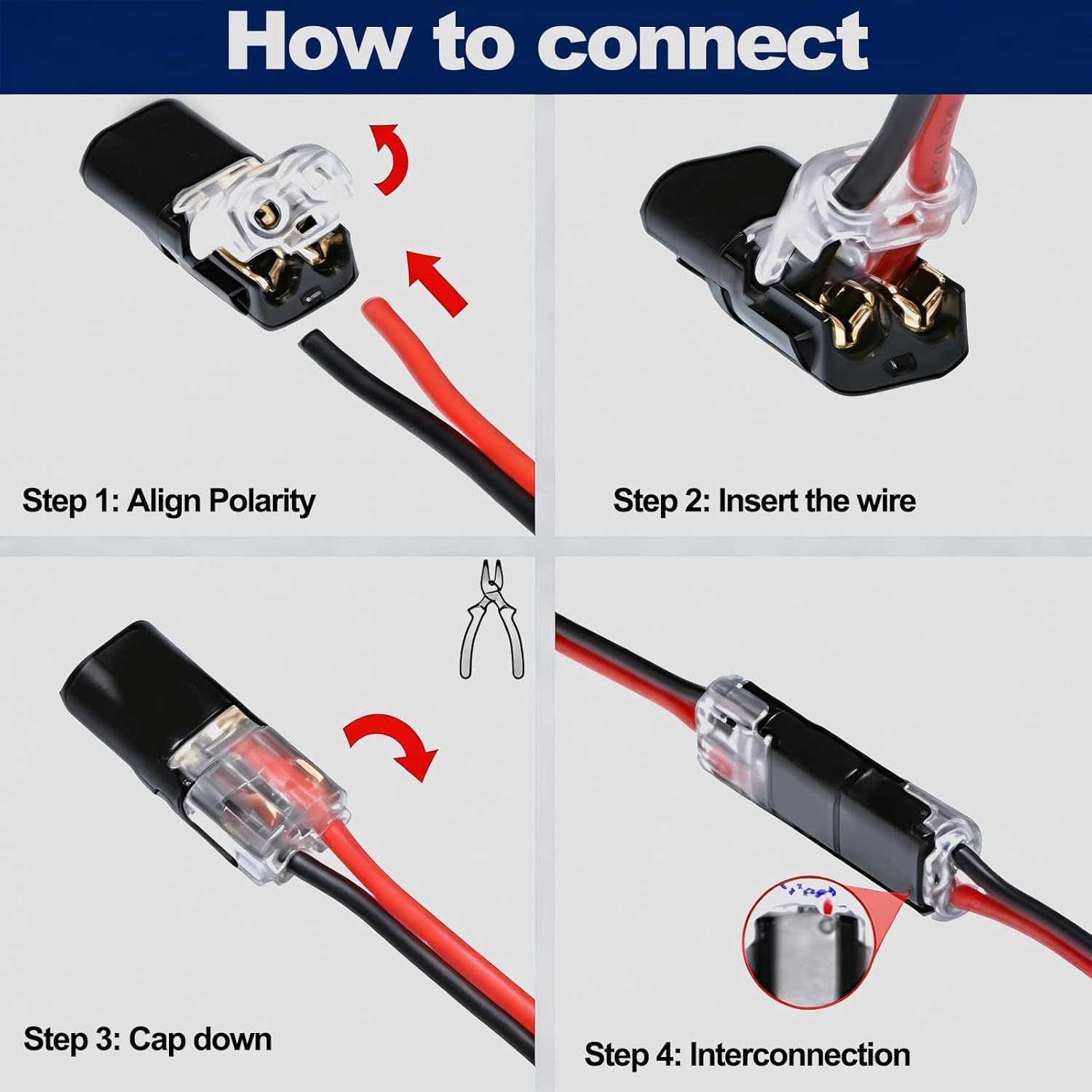 How to connect

Step 1: Align Polarity

Step 2: Insert the wire

Step 3: Cap down

Step 4: Interconnection