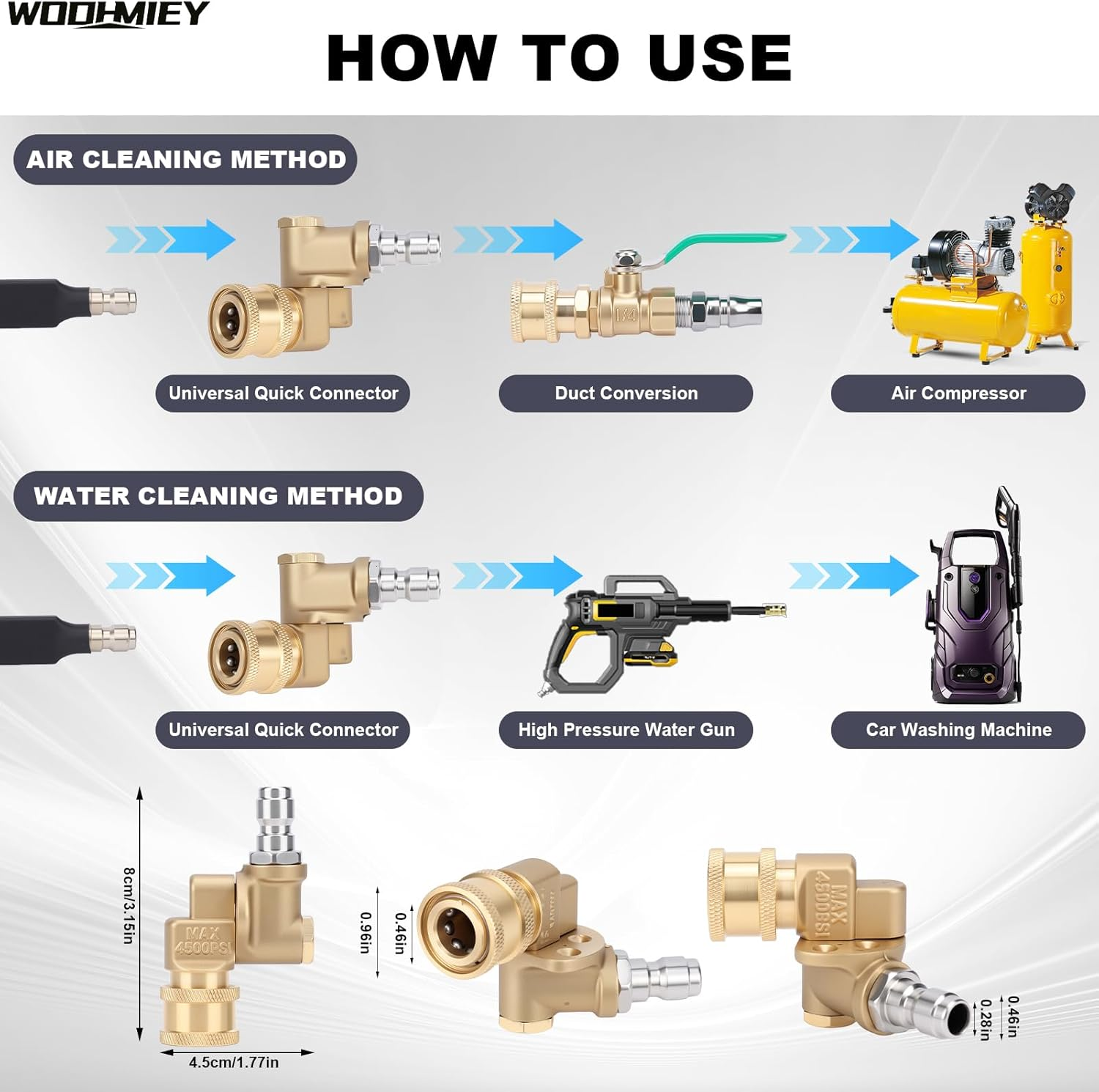 WOOHMIEY

HOW TO USE

AIR CLEANING METHOD

1/4

Universal Quick Connector

Duct Conversion

Air Compressor

WATER CLEANING METHOD

Universal Quick Connector

High Pressure Water Gun

Car Washing Machine

8cm/3.15in

MAX 4500PSI

4.5cm/1.77in

0.96in

0.46in

MAX 4500PSI

0.28in

0.46in