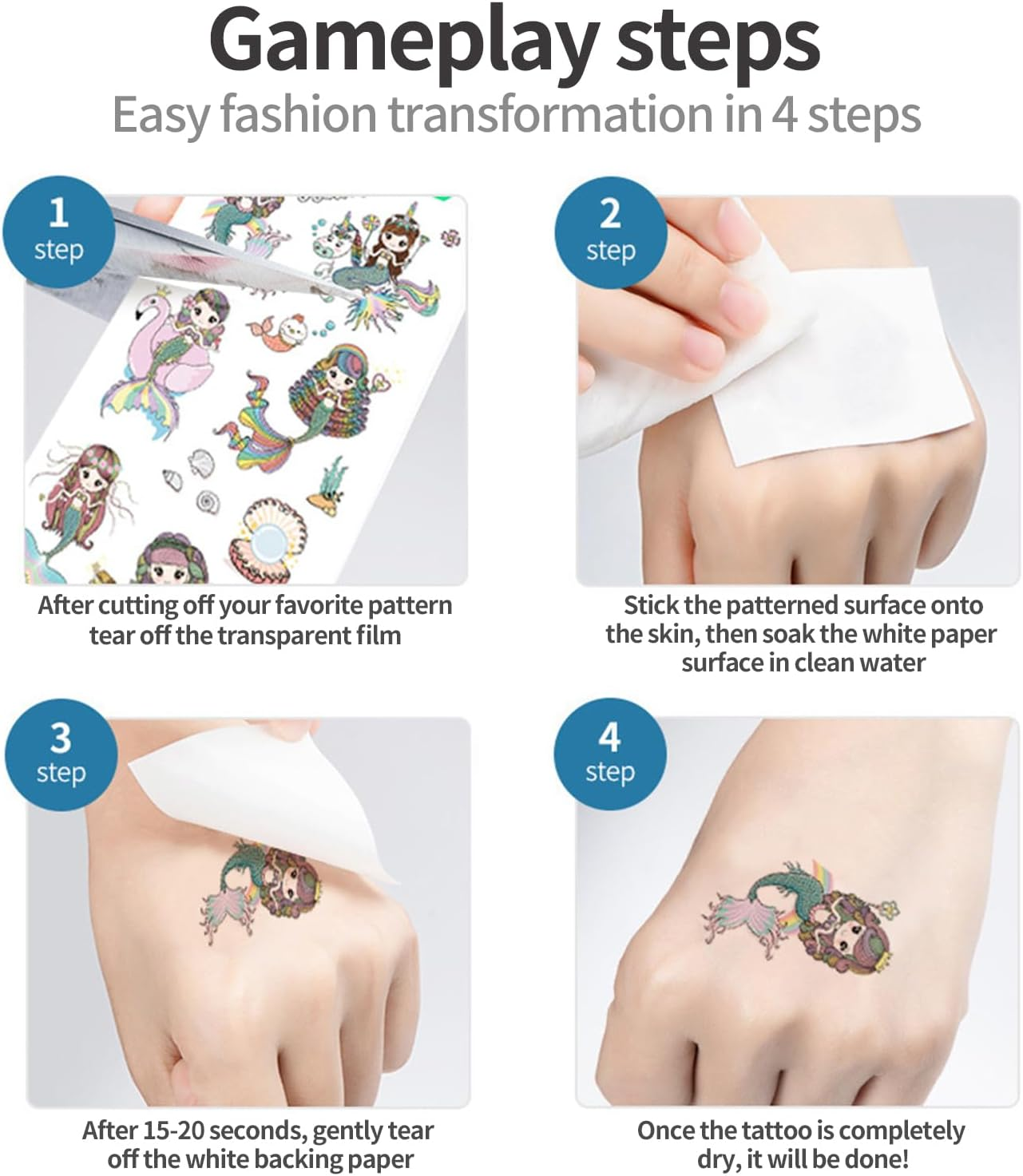 Gameplay steps

Easy fashion transformation in 4 steps

1
step

After cutting off your favorite pattern tear off the transparent film

2
step

Stick the patterned surface onto the skin, then soak the white paper surface in clean water

3
step

After 15-20 seconds, gently tear off the white backing paper

4
step

Once the tattoo is completely dry, it will be done!