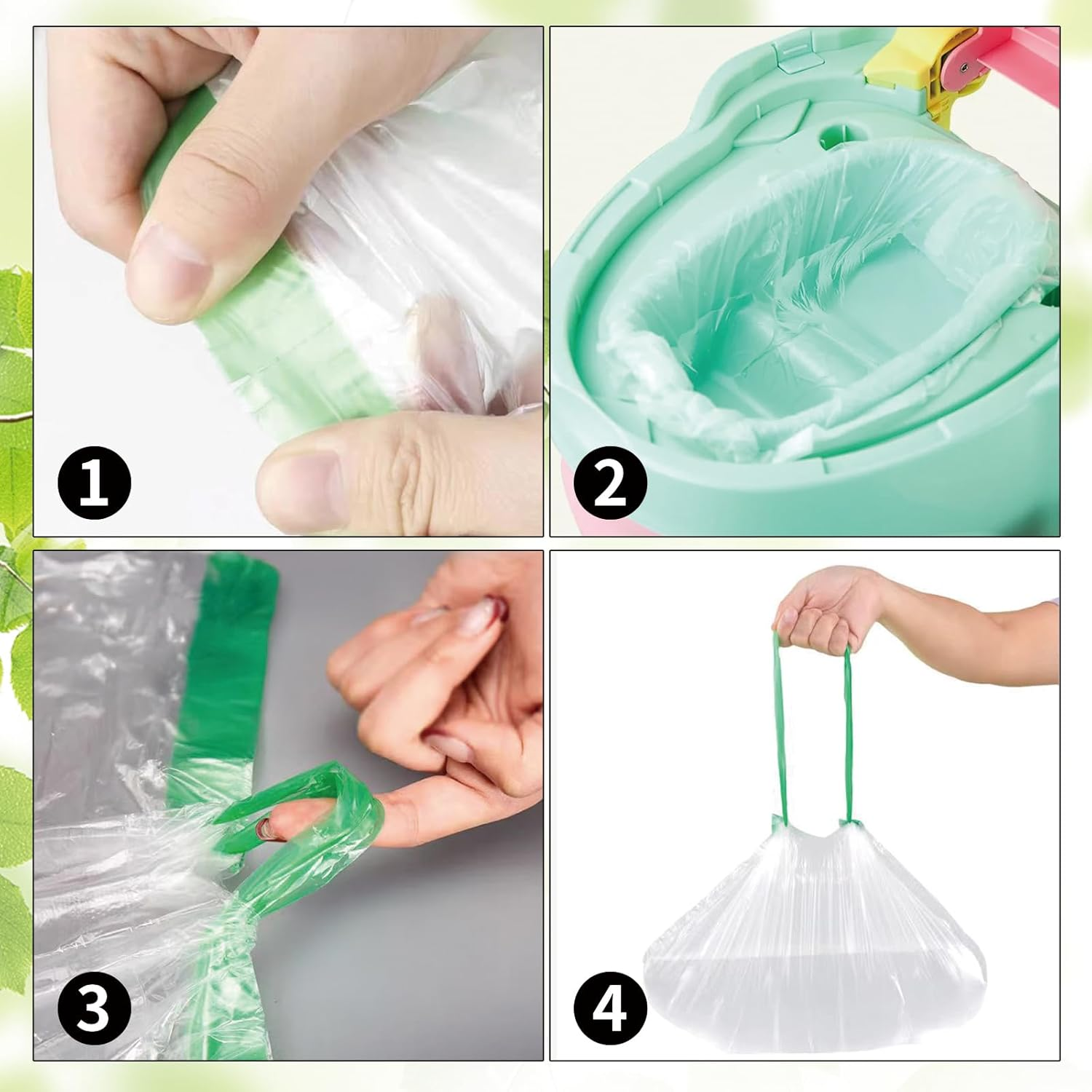 1

2

3

4