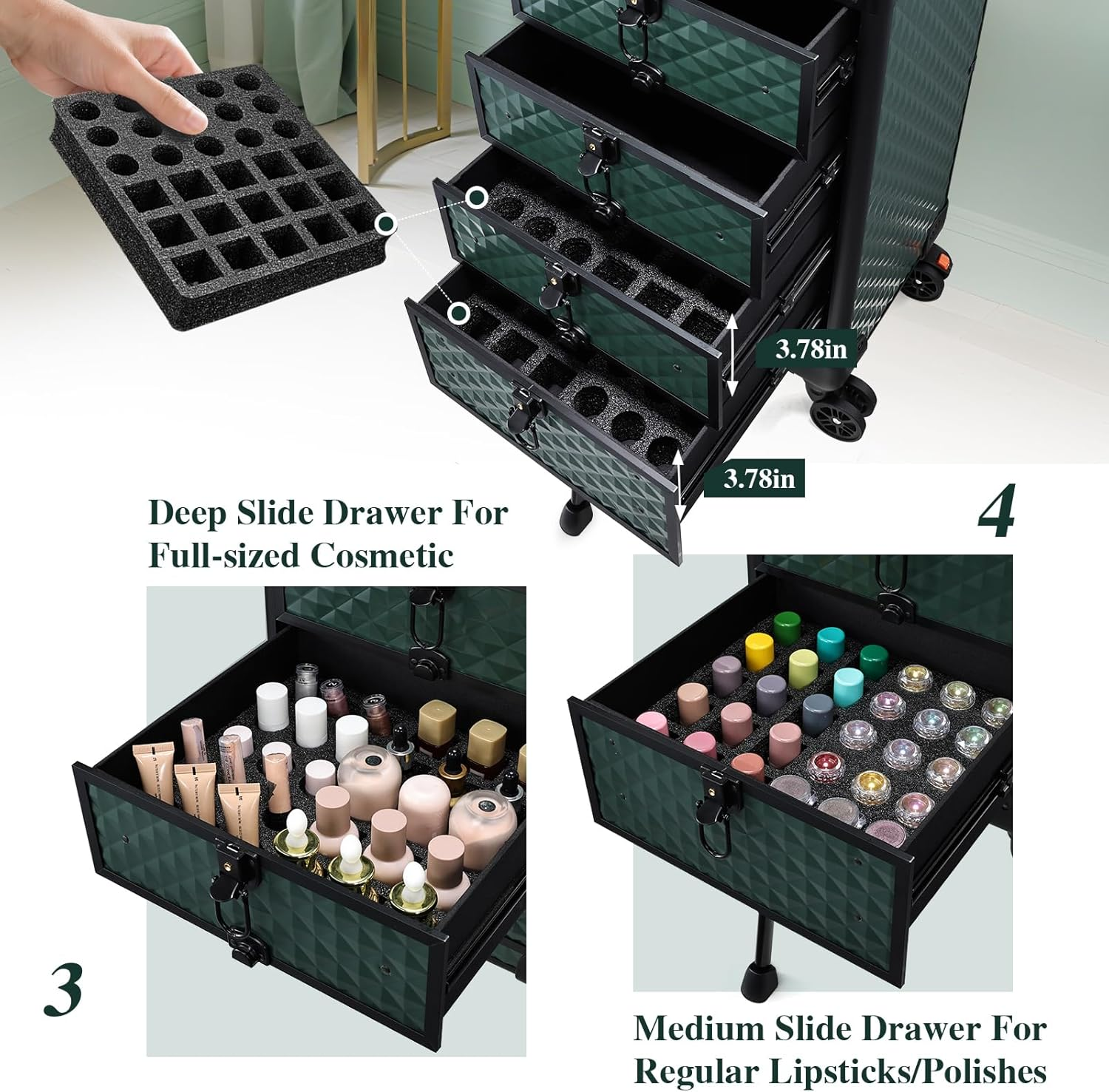 3.78in

3.78in

Deep Slide Drawer For Full-sized Cosmetic

4

3

Medium Slide Drawer For Regular Lipsticks/Polishes