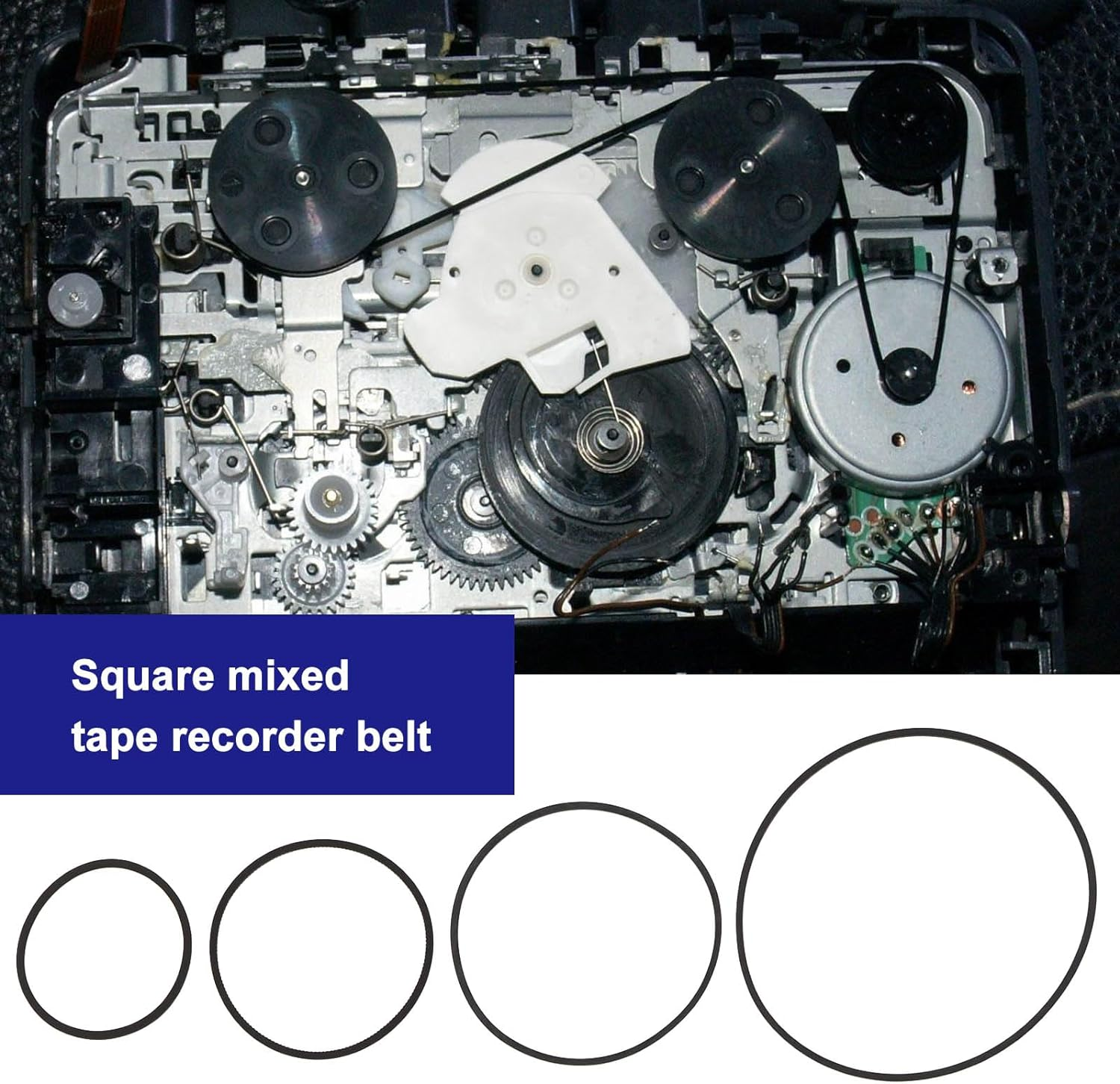 Square mixed tape recorder belt