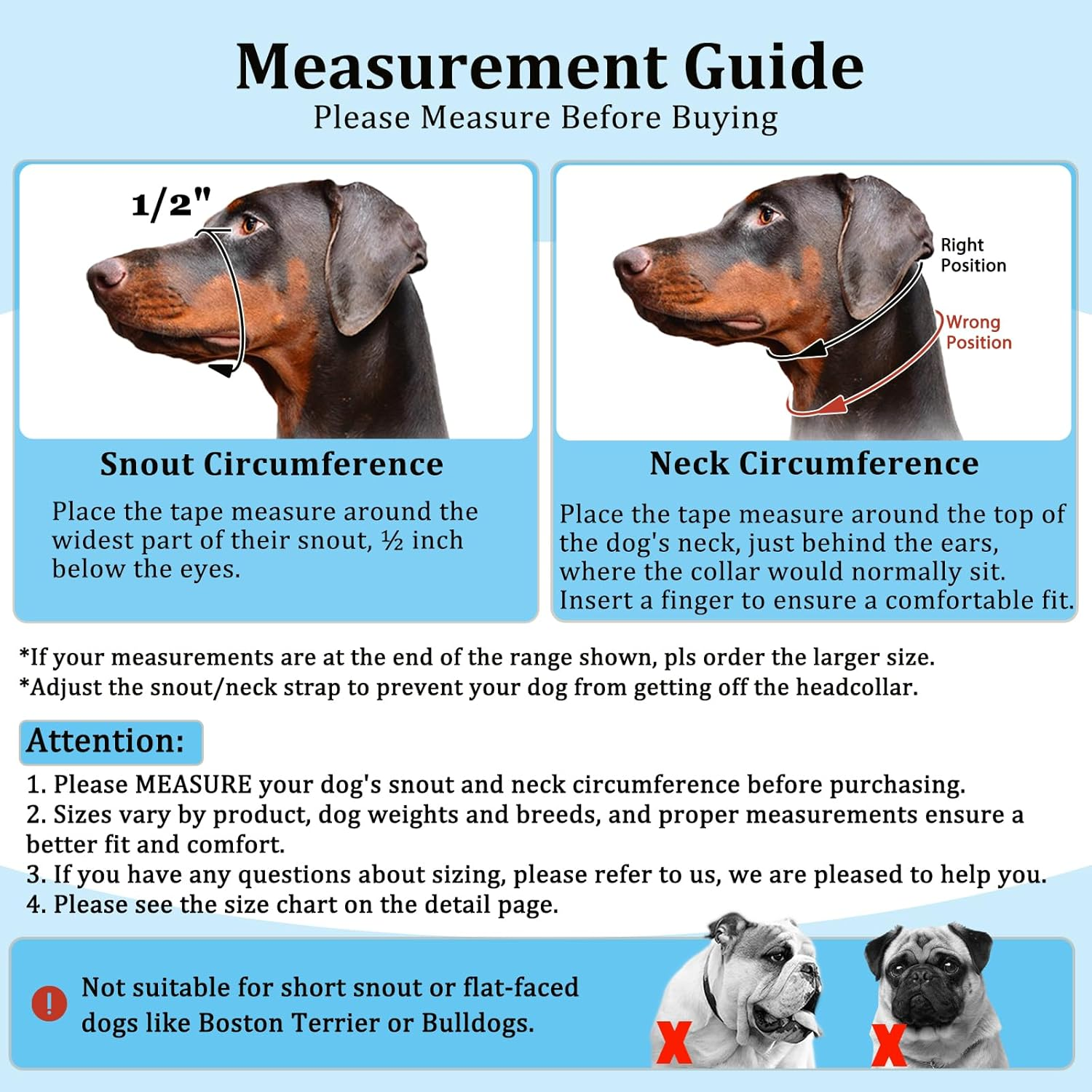 Measurement Guide
Please Measure Before Buying

1/2"

Snout Circumference

Place the tape measure around the widest part of their snout, ½ inch below the eyes.

Right Position

Wrong Position

Neck Circumference

Place the tape measure around the top of the dog's neck, just behind the ears, where the collar would normally sit. Insert a finger to ensure a comfortable fit.

*If your measurements are at the end of the range shown, pls order the larger size.
*Adjust the snout/neck strap to prevent your dog from getting off the headcollar.

Attention:

1. Please MEASURE your dog's snout and neck circumference before purchasing.
2. Sizes vary by product, dog weights and breeds, and proper measurements ensure a better fit and comfort.
3. If you have any questions about sizing, please refer to us, we are pleased to help you.
4. Please see the size chart on the detail page.

!

Not suitable for short snout or flat-faced dogs like Boston Terrier or Bulldogs.

X

X