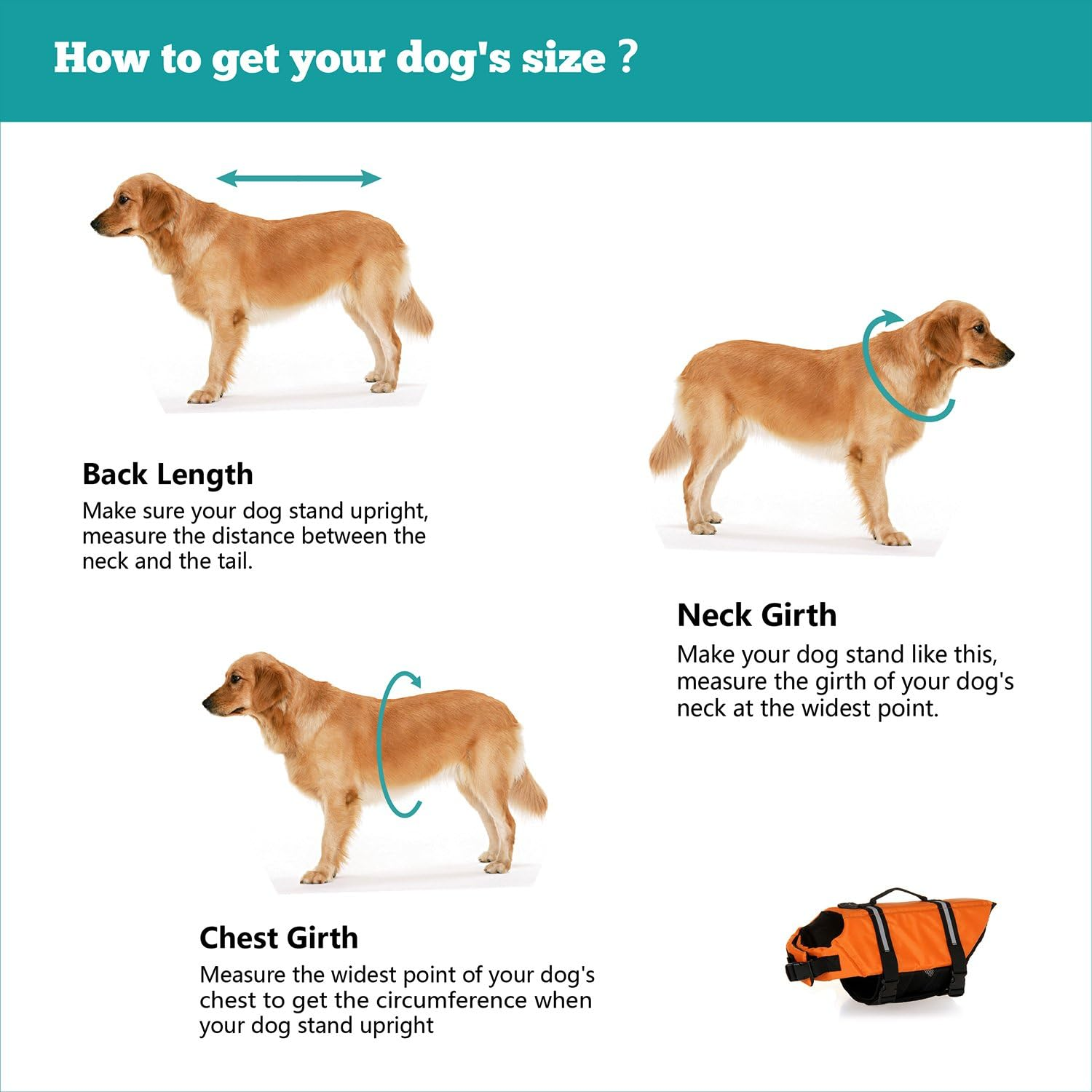 How to get your dog's size ?

Back Length
Make sure your dog stand upright, measure the distance between the neck and the tail.

Neck Girth
Make your dog stand like this, measure the girth of your dog's neck at the widest point.

Chest Girth
Measure the widest point of your dog's chest to get the circumference when your dog stand upright