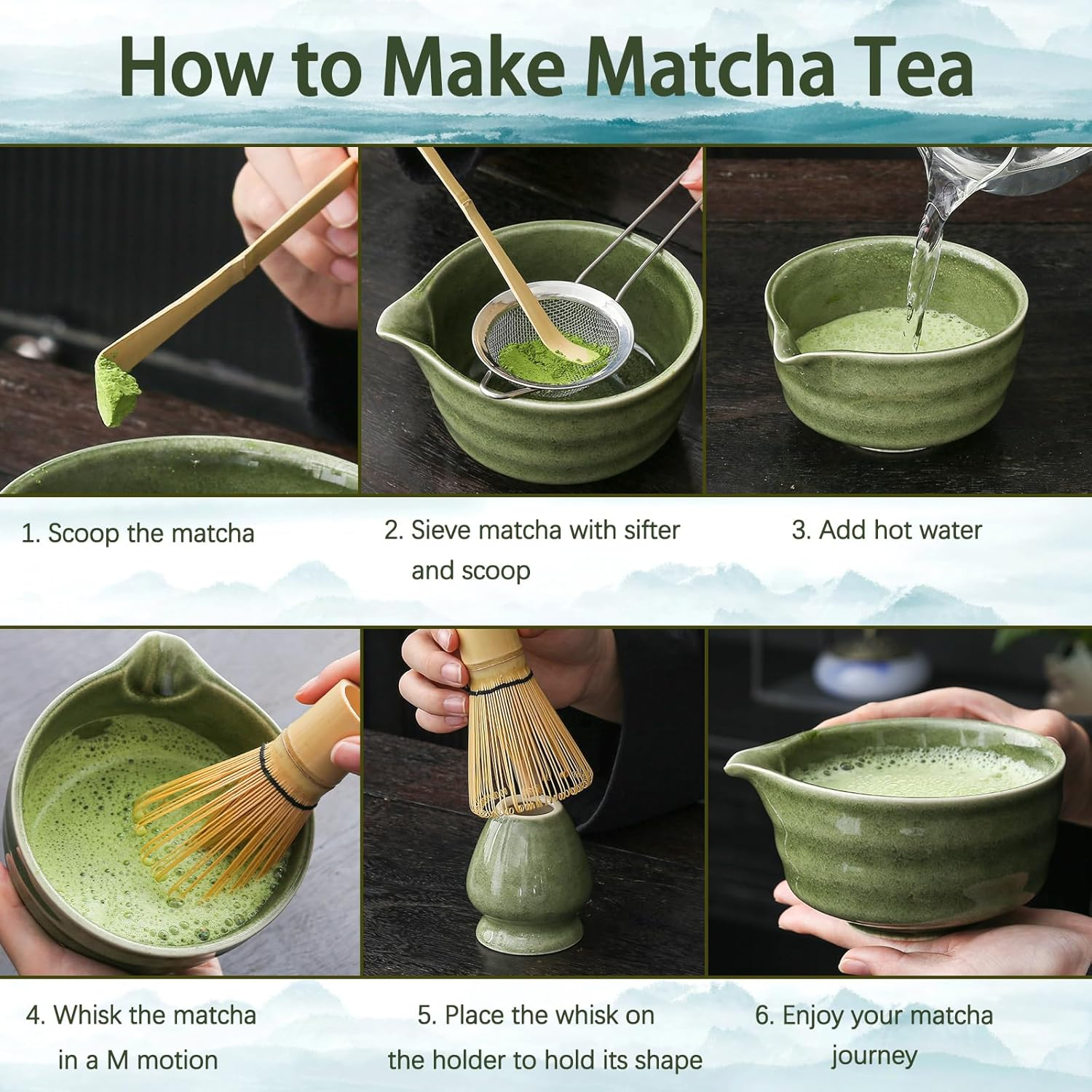 How to Make Matcha Tea

1. Scoop the matcha

2. Sieve matcha with sifter and scoop

3. Add hot water

4. Whisk the matcha in a M motion

5. Place the whisk on the holder to hold its shape

6. Enjoy your matcha journey