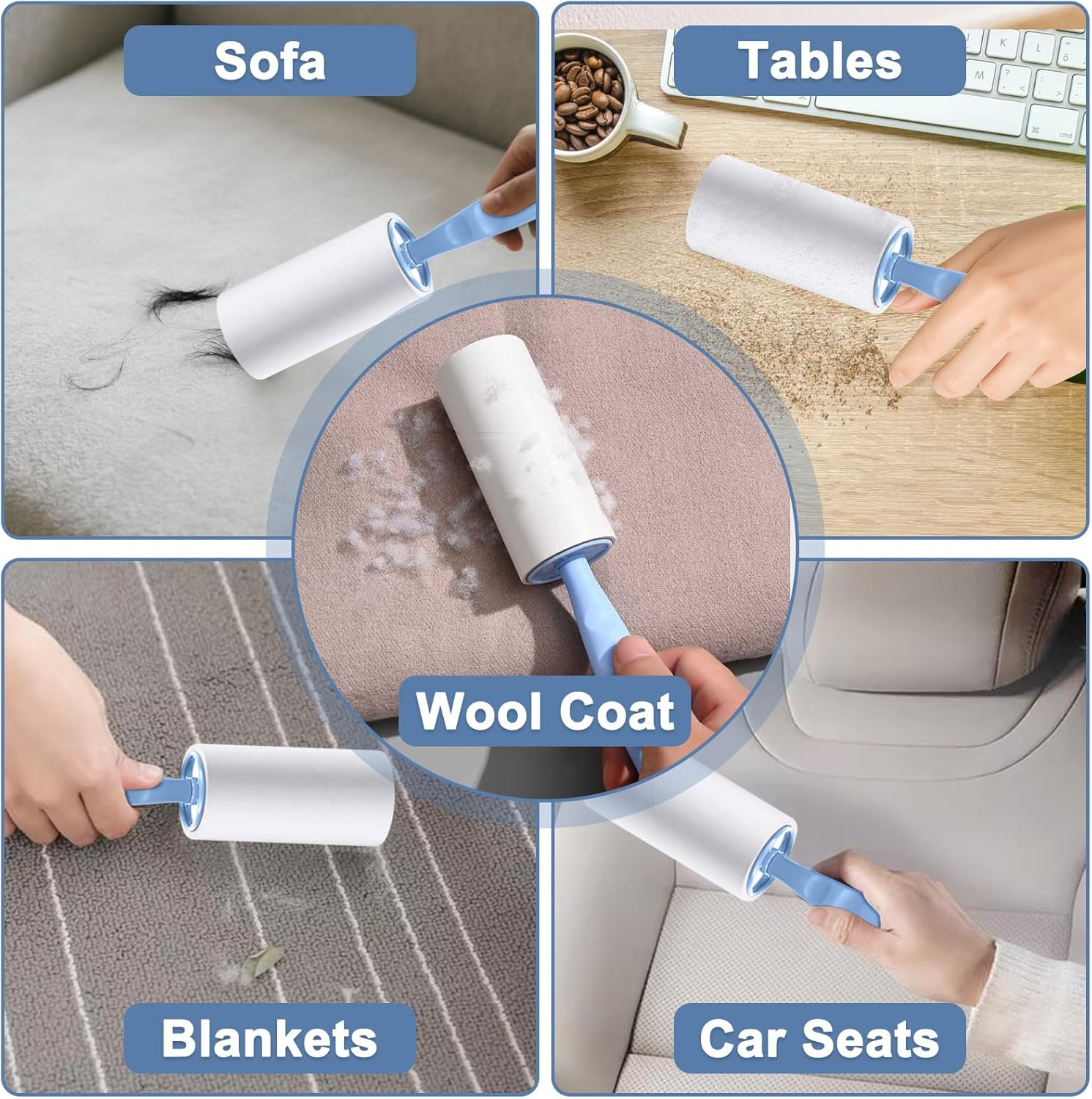 Sofa

Tables

Wool Coat

Blankets

Car Seats