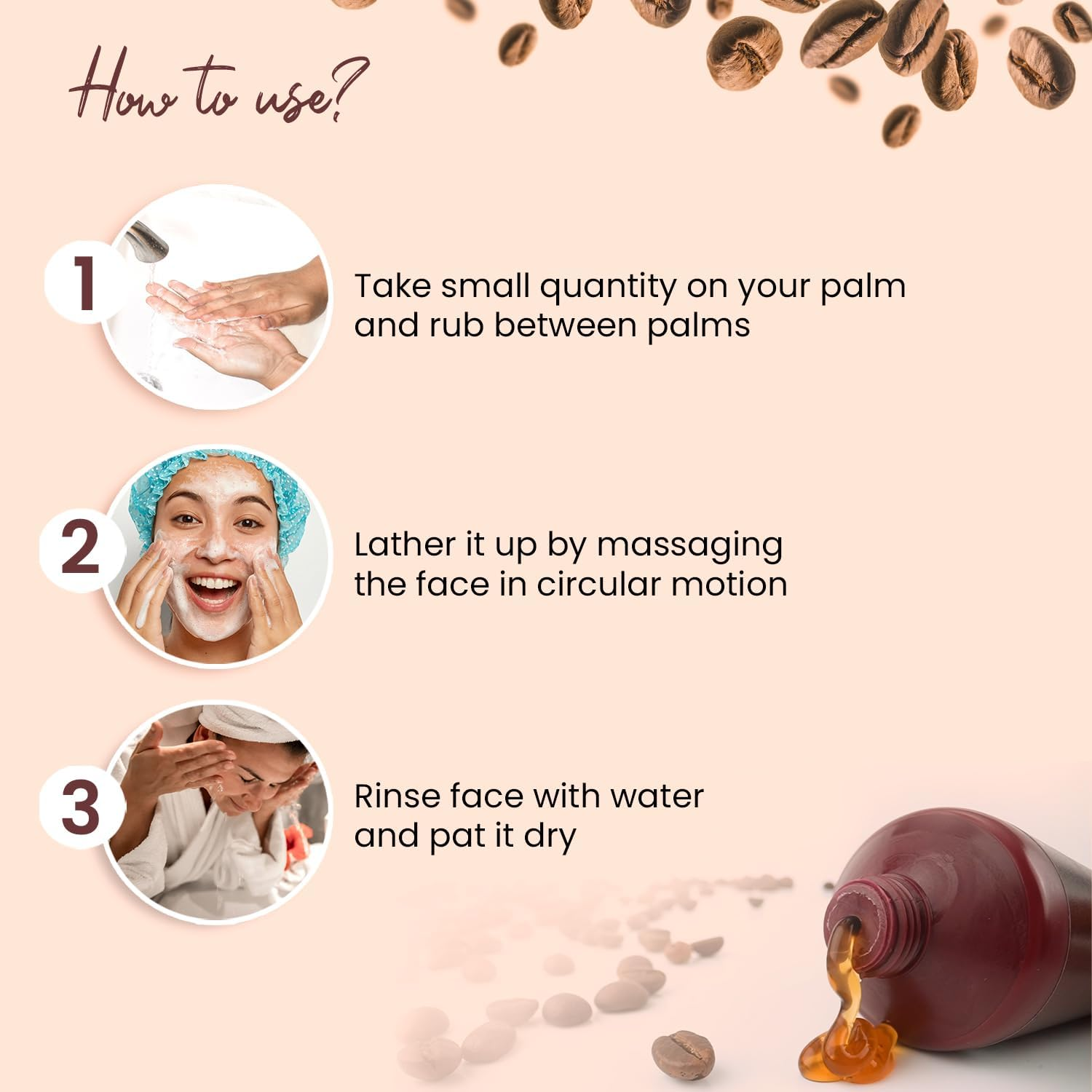 How to use?

1

Take small quantity on your palm and rub between palms

2

Lather it up by massaging the face in circular motion

3

Rinse face with water and pat it dry