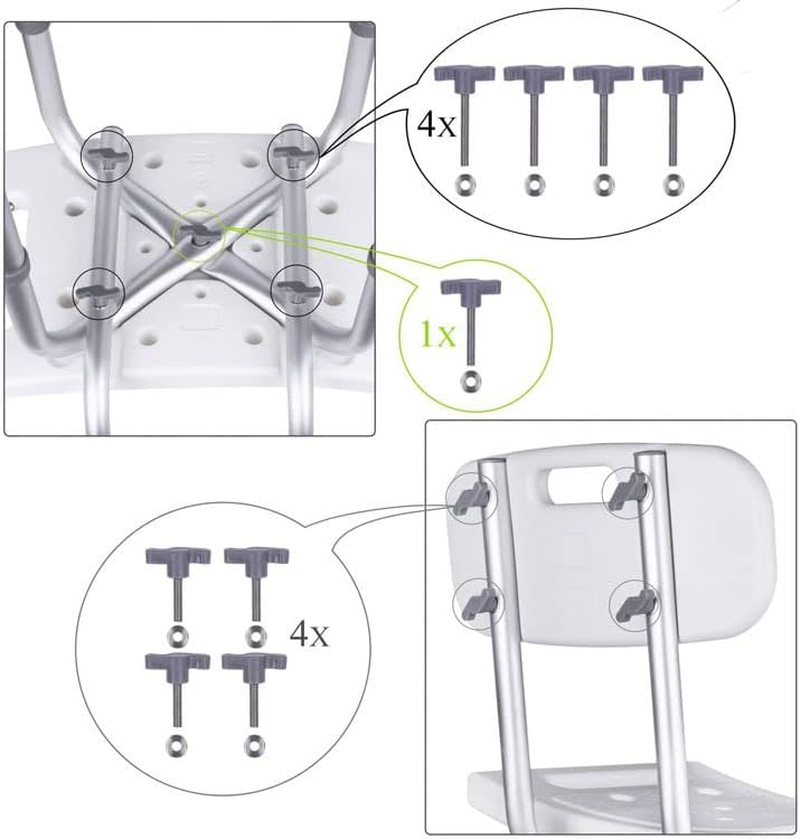 4x

1x

4x