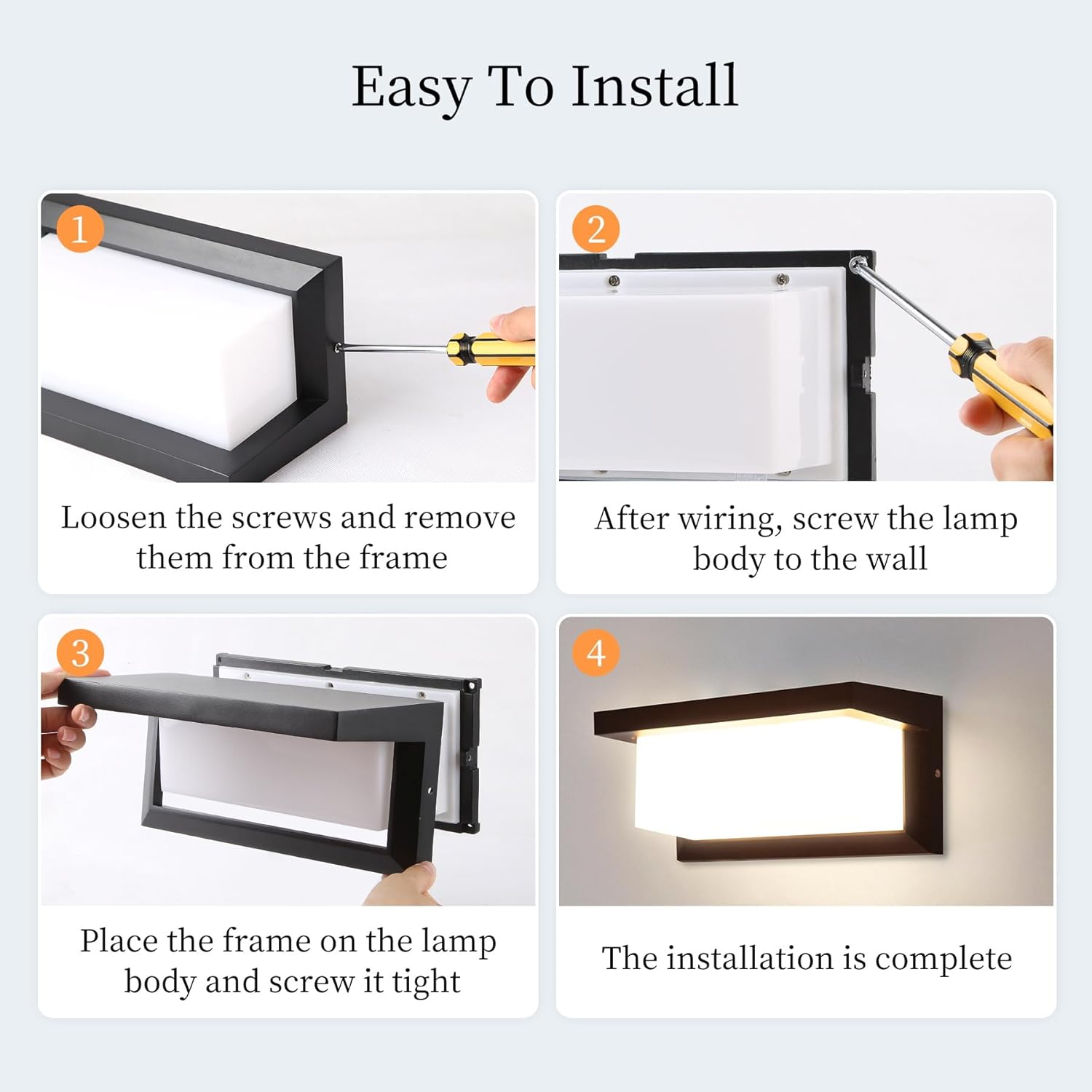 Easy To Install

1

Loosen the screws and remove them from the frame

2

After wiring, screw the lamp body to the wall

3

Place the frame on the lamp body and screw it tight

4

The installation is complete