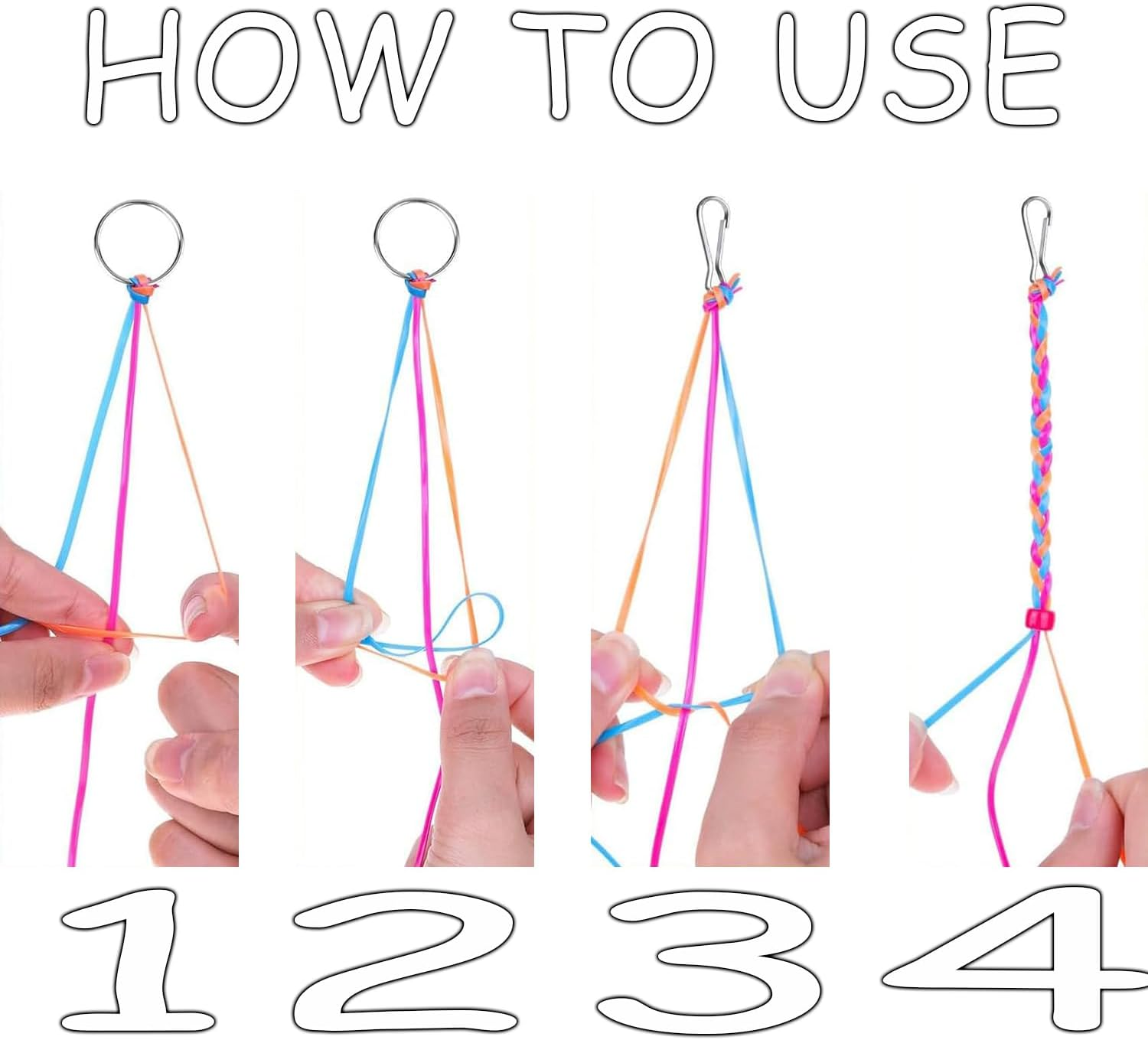 HOW TO USE

1 2 3 4