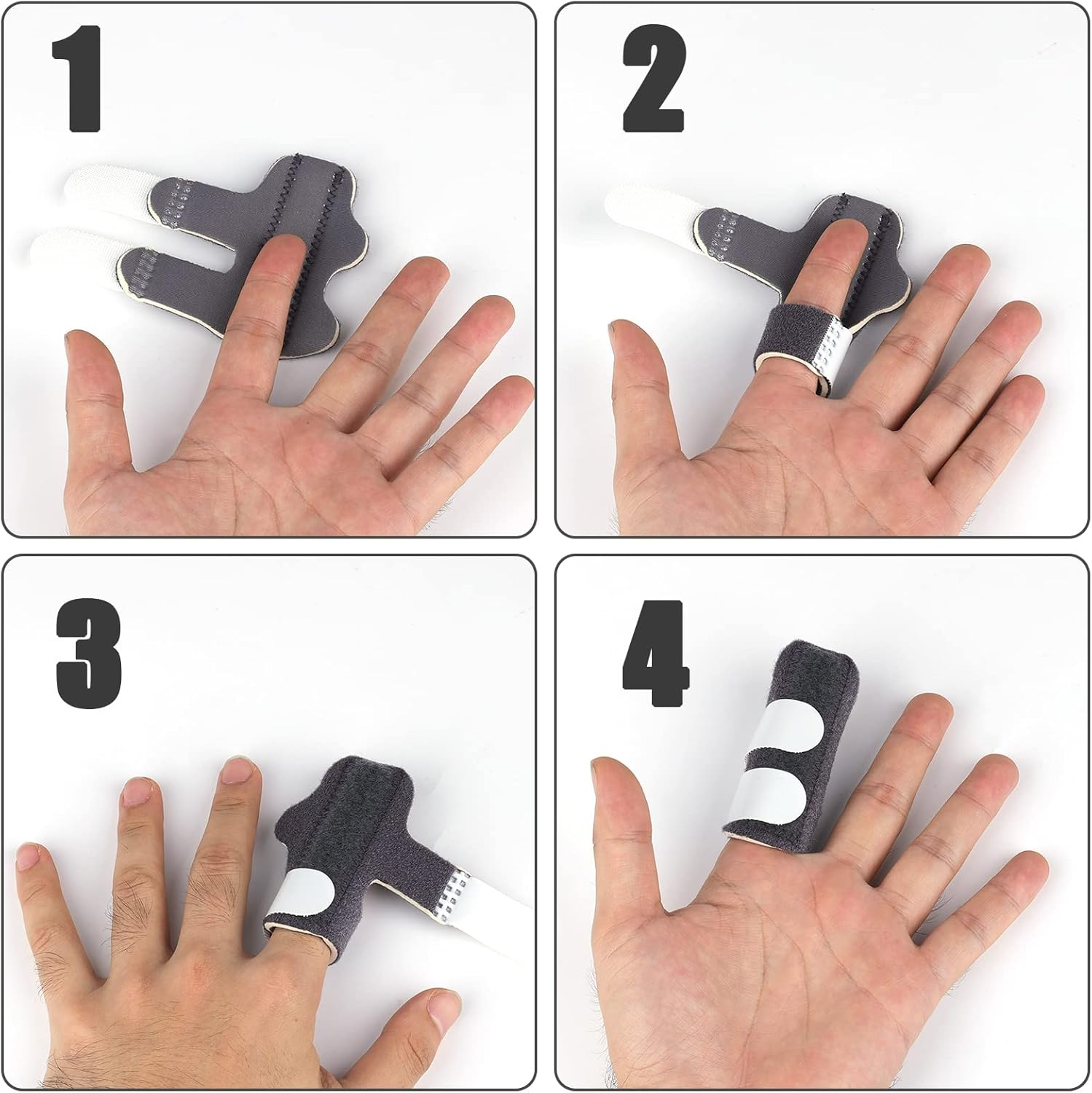 1

2

3

4