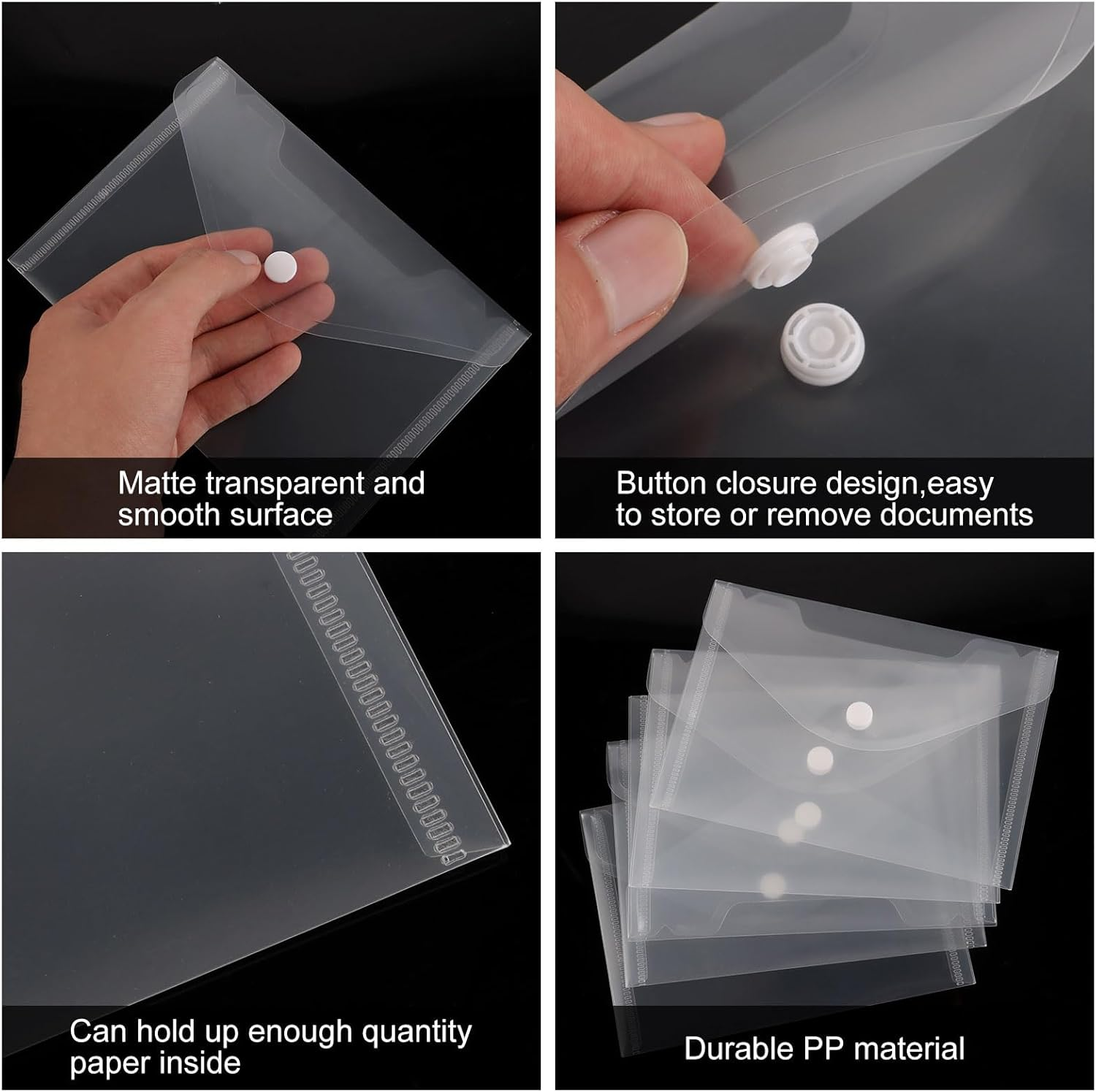 Matte transparent and smooth surface

Button closure design,easy to store or remove documents

Can hold up enough quantity paper inside

Durable PP material