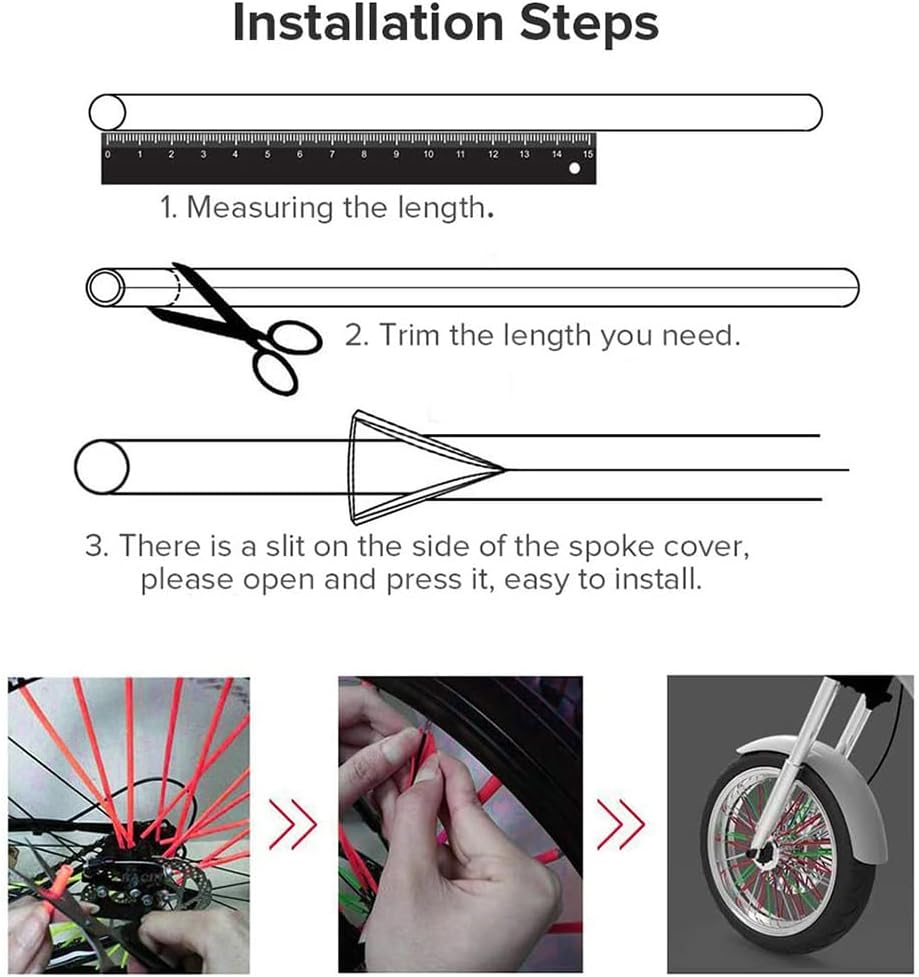 Installation Steps

0 1 2 3 4 5 6 7 8 9 10 11 12 13 14 15

1. Measuring the length.

2. Trim the length you need.

3. There is a slit on the side of the spoke cover, please open and press it, easy to install.