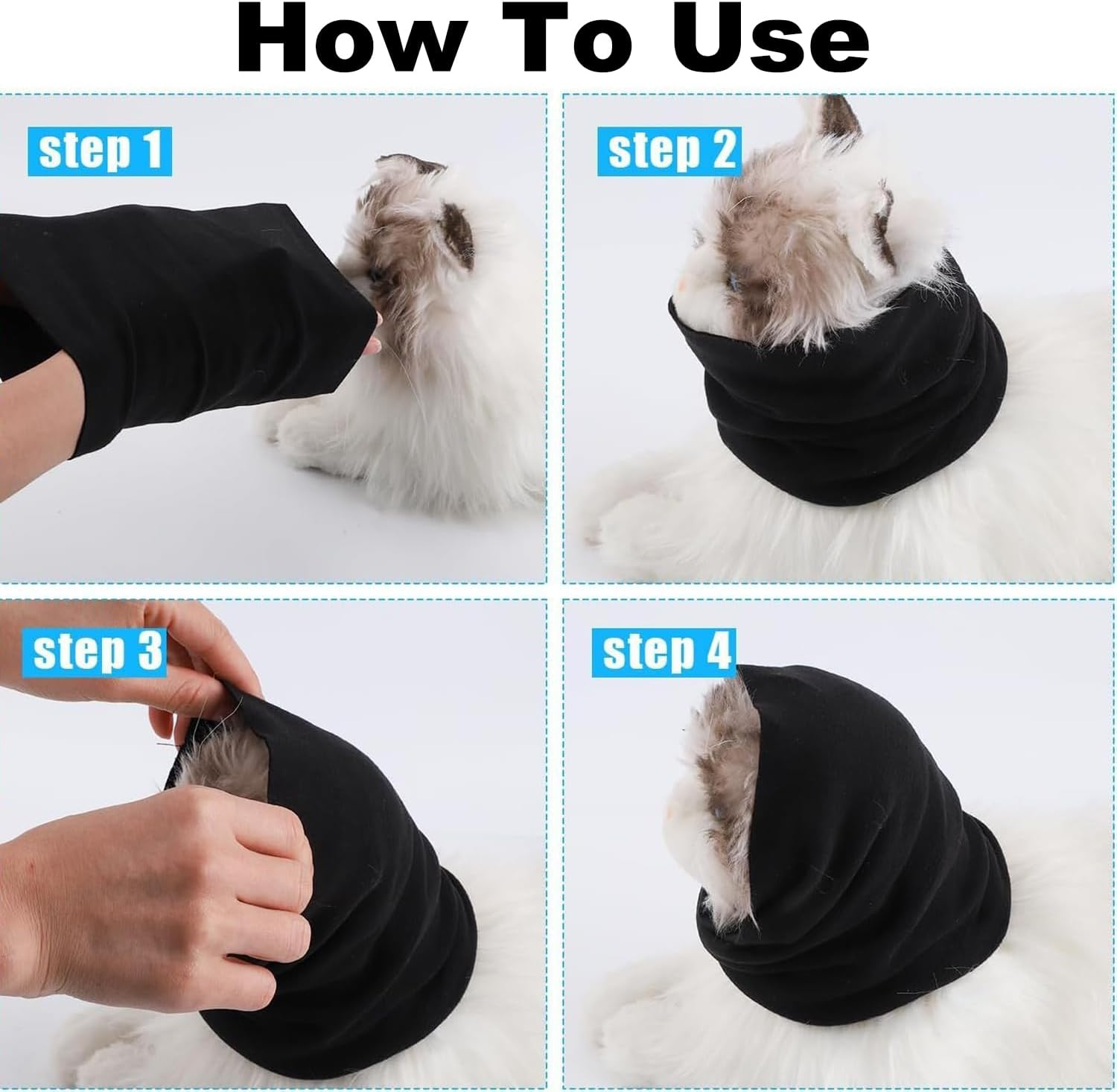 How To Use

step 1

step 2

step 3

step 4