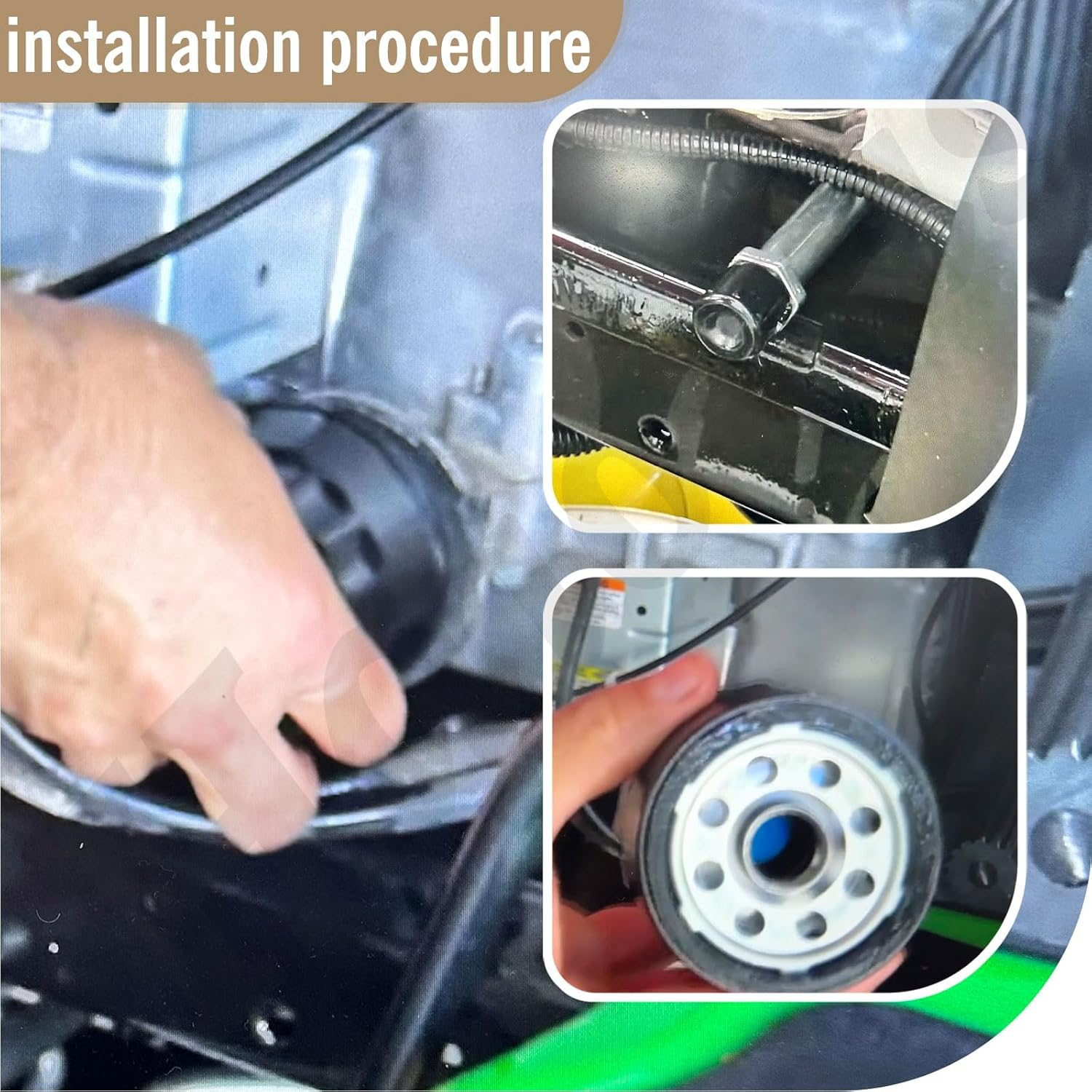 installation procedure