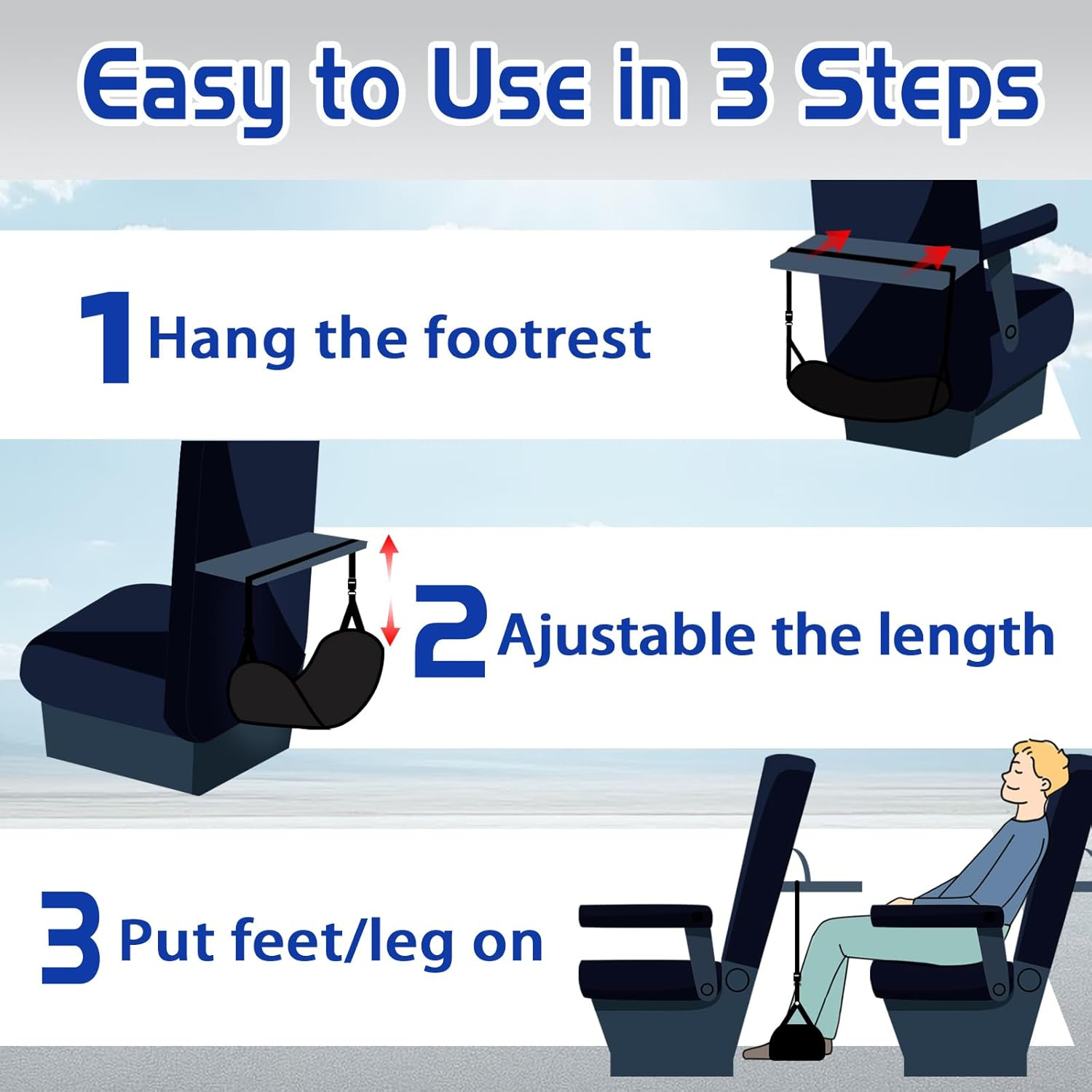 Easy to Use in 3 Steps

1 Hang the footrest

2 Ajustable the length

3 Put feet/leg on