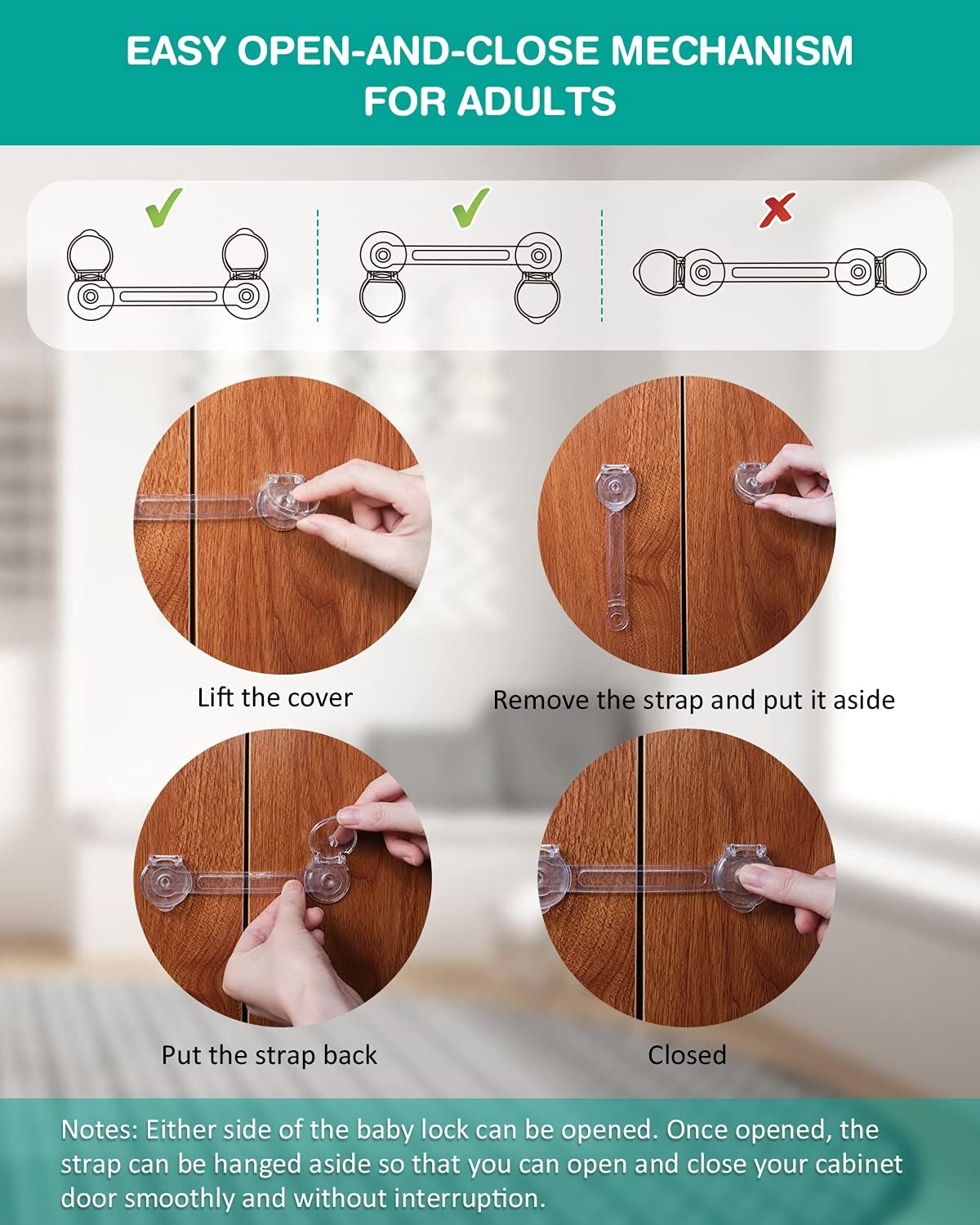 EASY OPEN-AND-CLOSE MECHANISM FOR ADULTS

Lift the cover

Remove the strap and put it aside

Put the strap back

Closed

Notes: Either side of the baby lock can be opened. Once opened, the strap can be hanged aside so that you can open and close your cabinet door smoothly and without interruption.