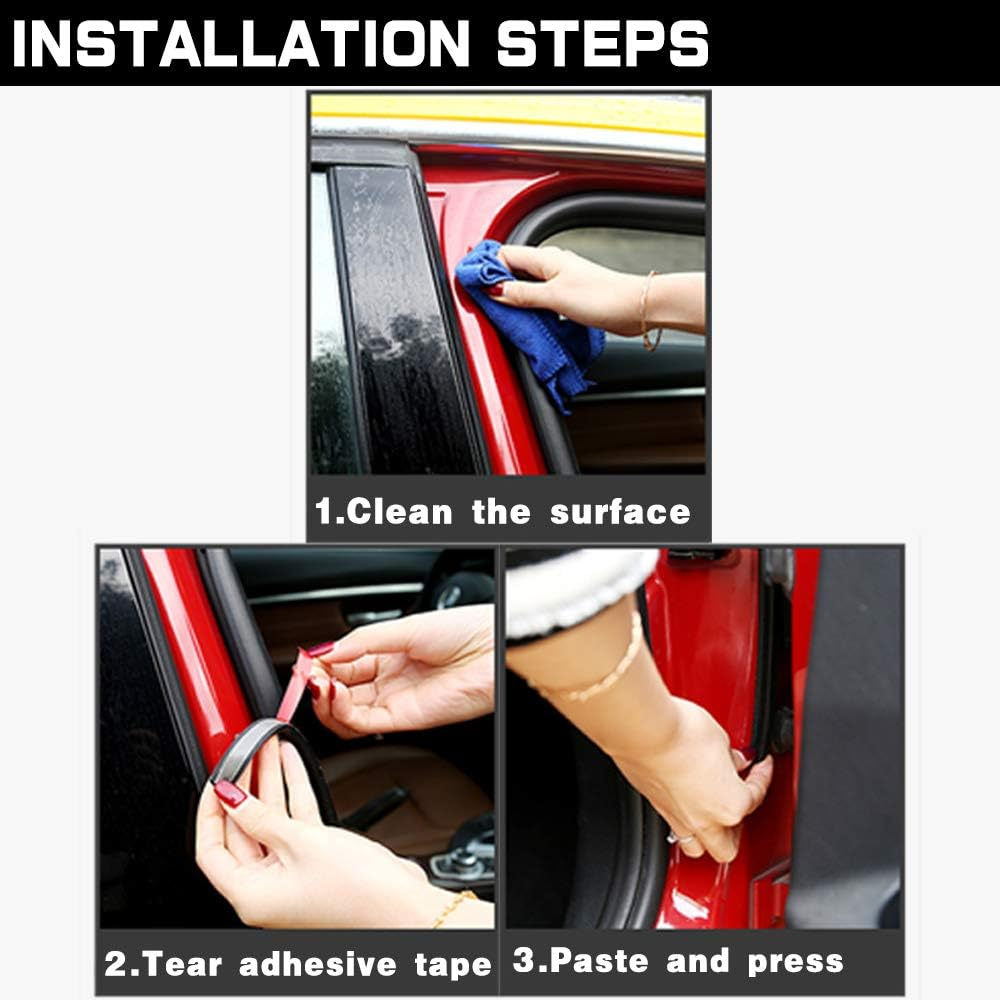 INSTALLATION STEPS

1.Clean the surface

2.Tear adhesive tape

3.Paste and press