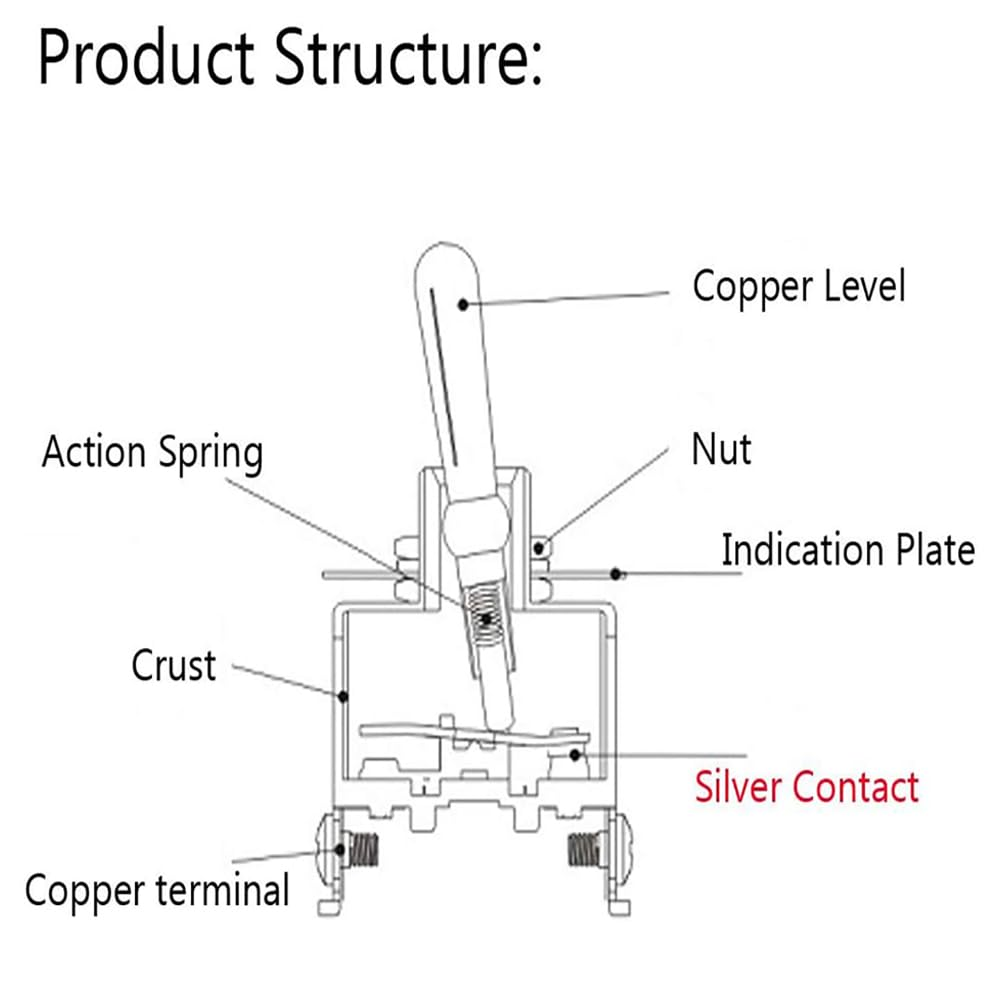 Product Structure:

Copper Level

Action Spring

Nut

Indication Plate

Crust

Silver Contact

Copper terminal