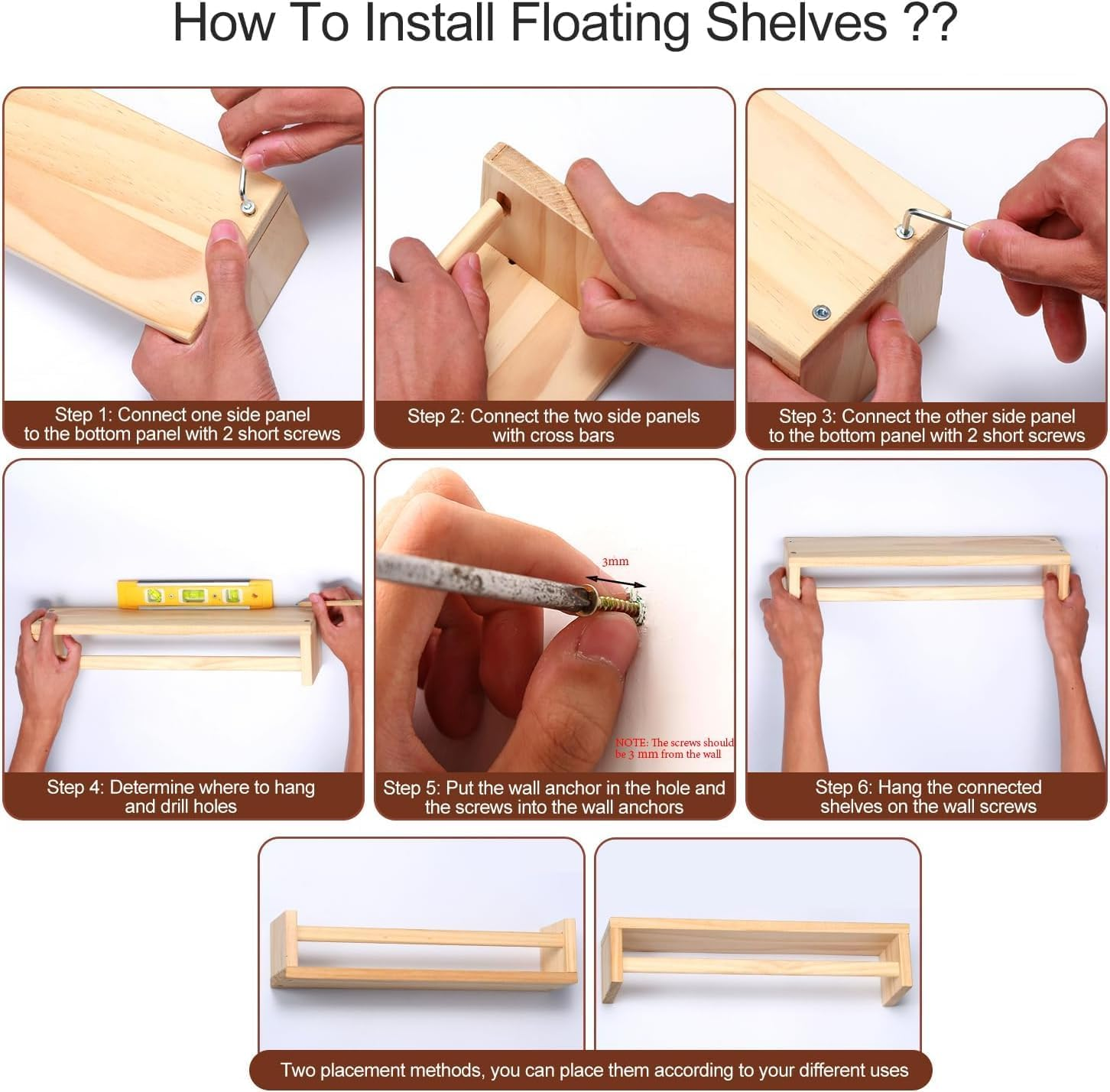 How To Install Floating Shelves ??

Step 1: Connect one side panel to the bottom panel with 2 short screws

Step 2: Connect the two side panels with cross bars

Step 3: Connect the other side panel to the bottom panel with 2 short screws

Step 4: Determine where to hang and drill holes

3mm

NOTE: The screws should be 3 mm from the wall

Step 5: Put the wall anchor in the hole and the screws into the wall anchors

Step 6: Hang the connected shelves on the wall screws

Two placement methods, you can place them according to your different uses