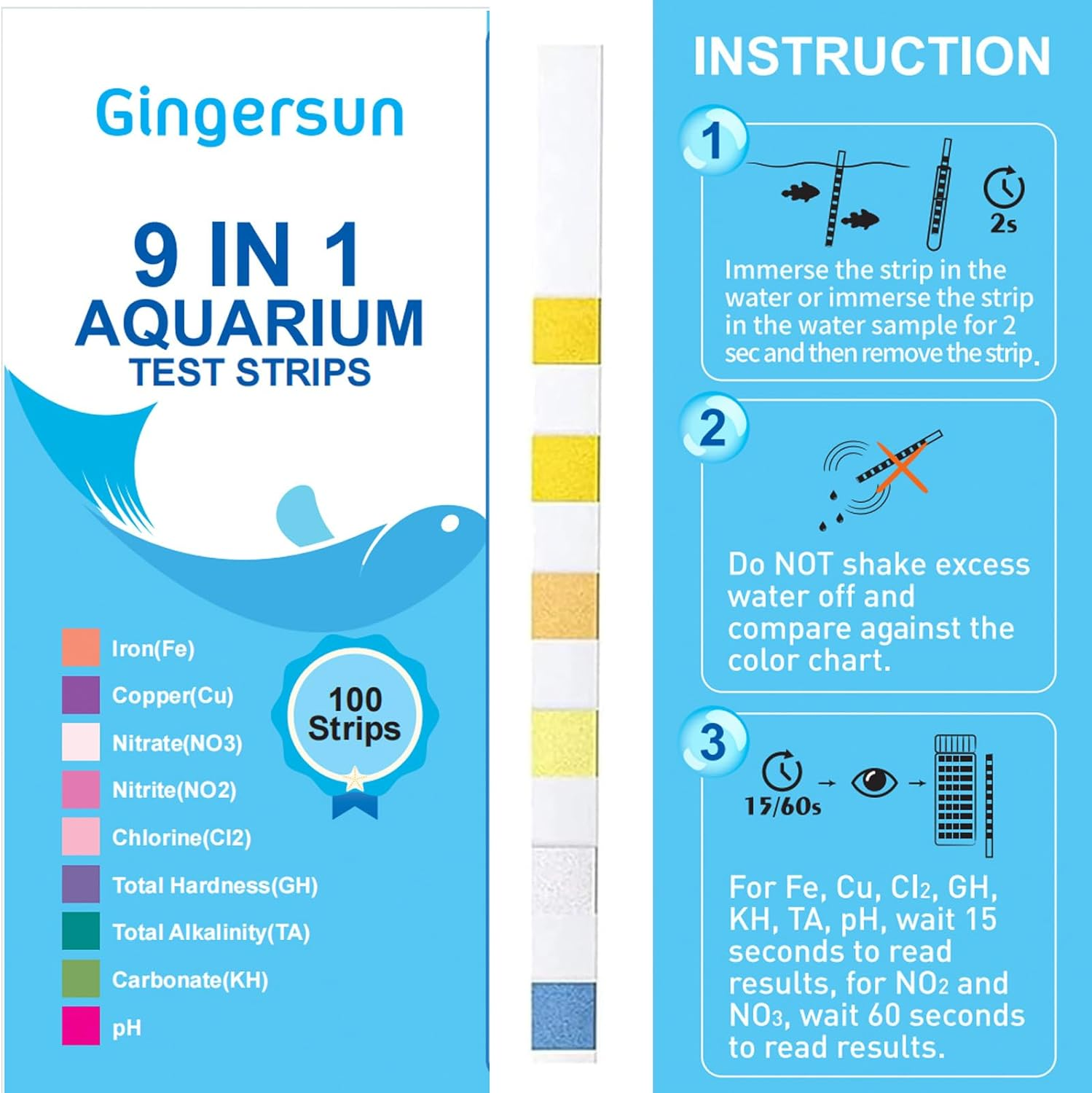 Gingersun

9 IN 1
AQUARIUM
TEST STRIPS

Iron(Fe)
Copper(Cu)
Nitrate(NO3)
Nitrite(NO2)
Chlorine(Cl2)
Total Hardness(GH)
Total Alkalinity(TA)
Carbonate(KH)
pH

100 Strips

INSTRUCTION

1
2s
Immerse the strip in the water or immerse the strip in the water sample for 2 sec and then remove the strip.

2
Do NOT shake excess water off and compare against the color chart.

3
15/60s
For Fe, Cu, $Cl_2$, GH, KH, TA, pH, wait 15 seconds to read results, for $NO_2$ and $NO_3$, wait 60 seconds to read results.