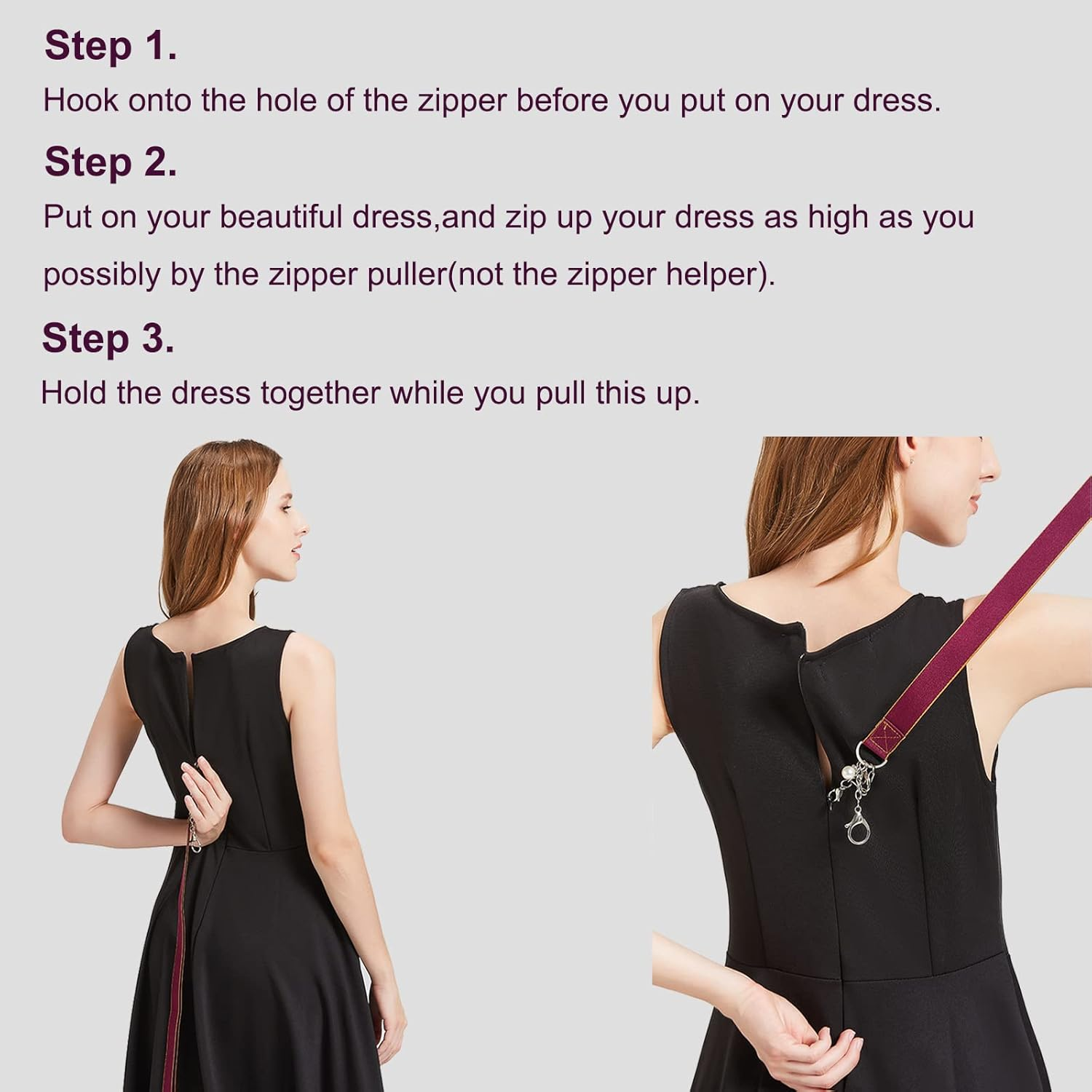 Step 1.
Hook onto the hole of the zipper before you put on your dress.

Step 2.
Put on your beautiful dress,and zip up your dress as high as you possibly by the zipper puller(not the zipper helper).

Step 3.
Hold the dress together while you pull this up.