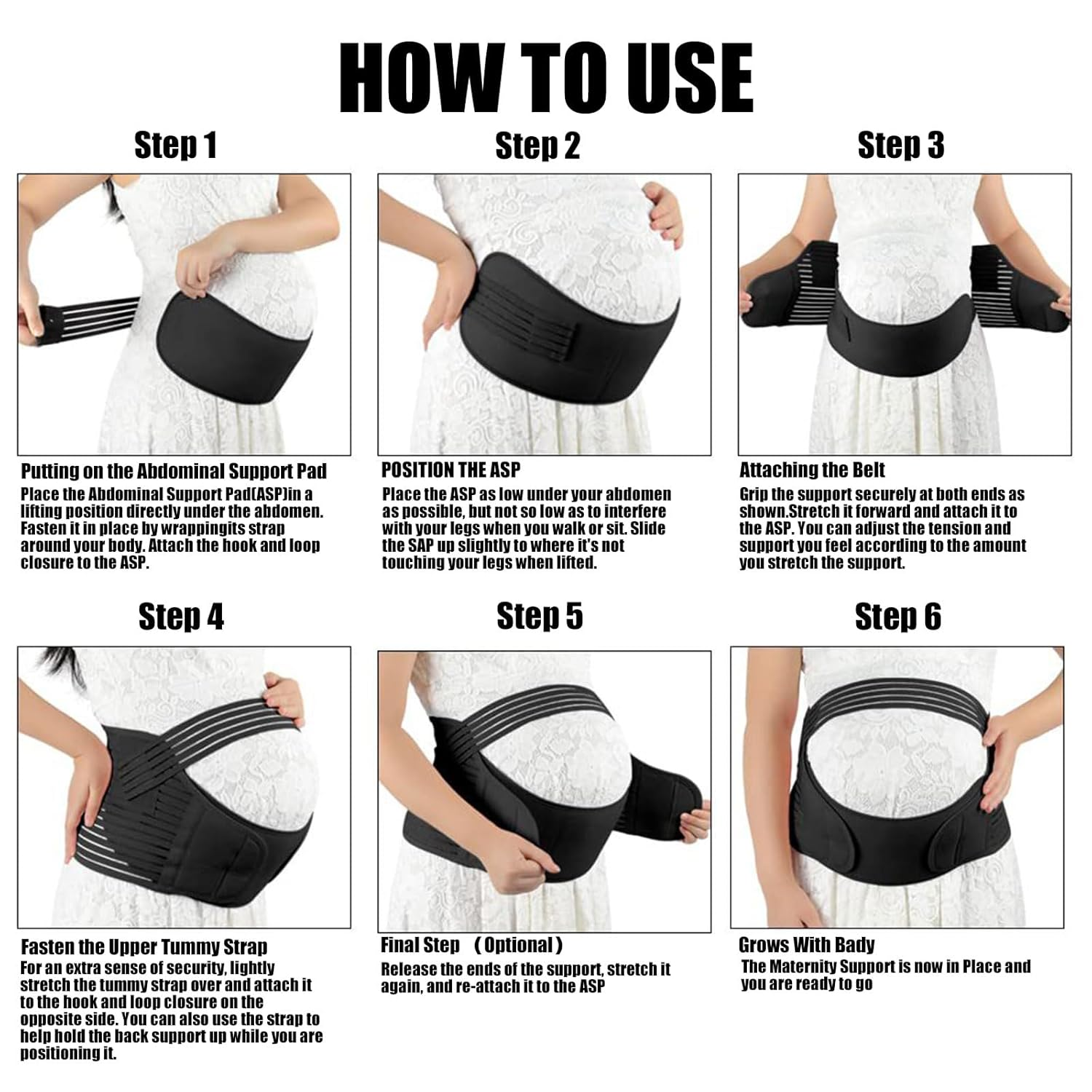 HOW TO USE

Step 1

Putting on the Abdominal Support Pad
Place the Abdominal Support Pad(ASP)in a lifting position directly under the abdomen. Fasten it in place by wrappingits strap around your body. Attach the hook and loop closure to the ASP.

Step 2

POSITION THE ASP
Place the ASP as low under your abdomen as possible, but not so low as to interfere with your legs when you walk or sit. Slide the SAP up slightly to where it's not touching your legs when lifted.

Step 3

Attaching the Belt
Grip the support securely at both ends as shown.Stretch it forward and attach it to the ASP. You can adjust the tension and support you feel according to the amount you stretch the support.

Step 4

Fasten the Upper Tummy Strap
For an extra sense of security, lightly stretch the tummy strap over and attach it to the hook and loop closure on the opposite side. You can also use the strap to help hold the back support up while you are positioning it.

Step 5

Final Step (Optional)
Release the ends of the support, stretch it again, and re-attach it to the ASP

Step 6

Grows With Bady
The Maternity Support is now in Place and you are ready to go