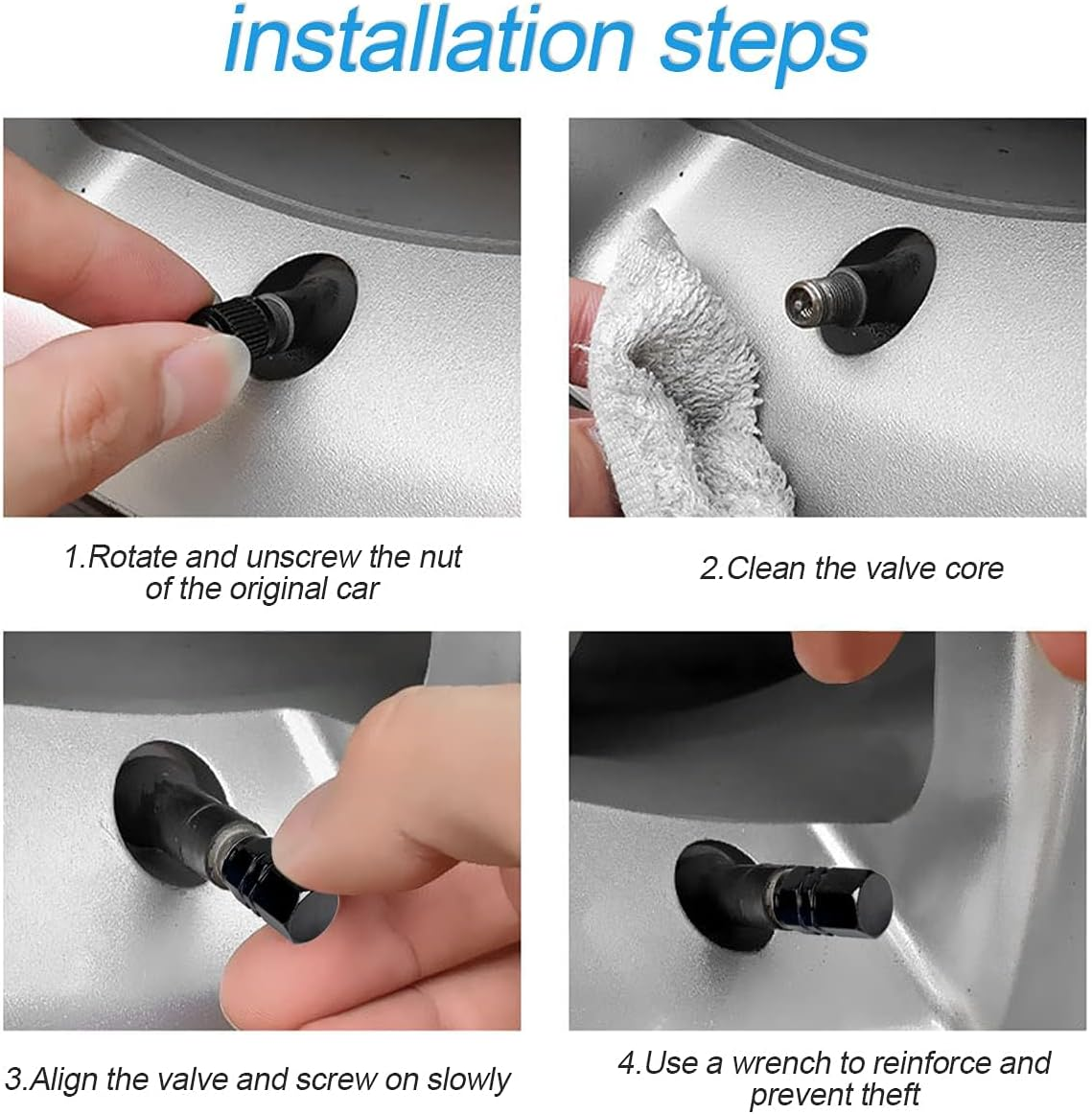 installation steps

1.Rotate and unscrew the nut of the original car

2.Clean the valve core

3.Align the valve and screw on slowly

4.Use a wrench to reinforce and prevent theft