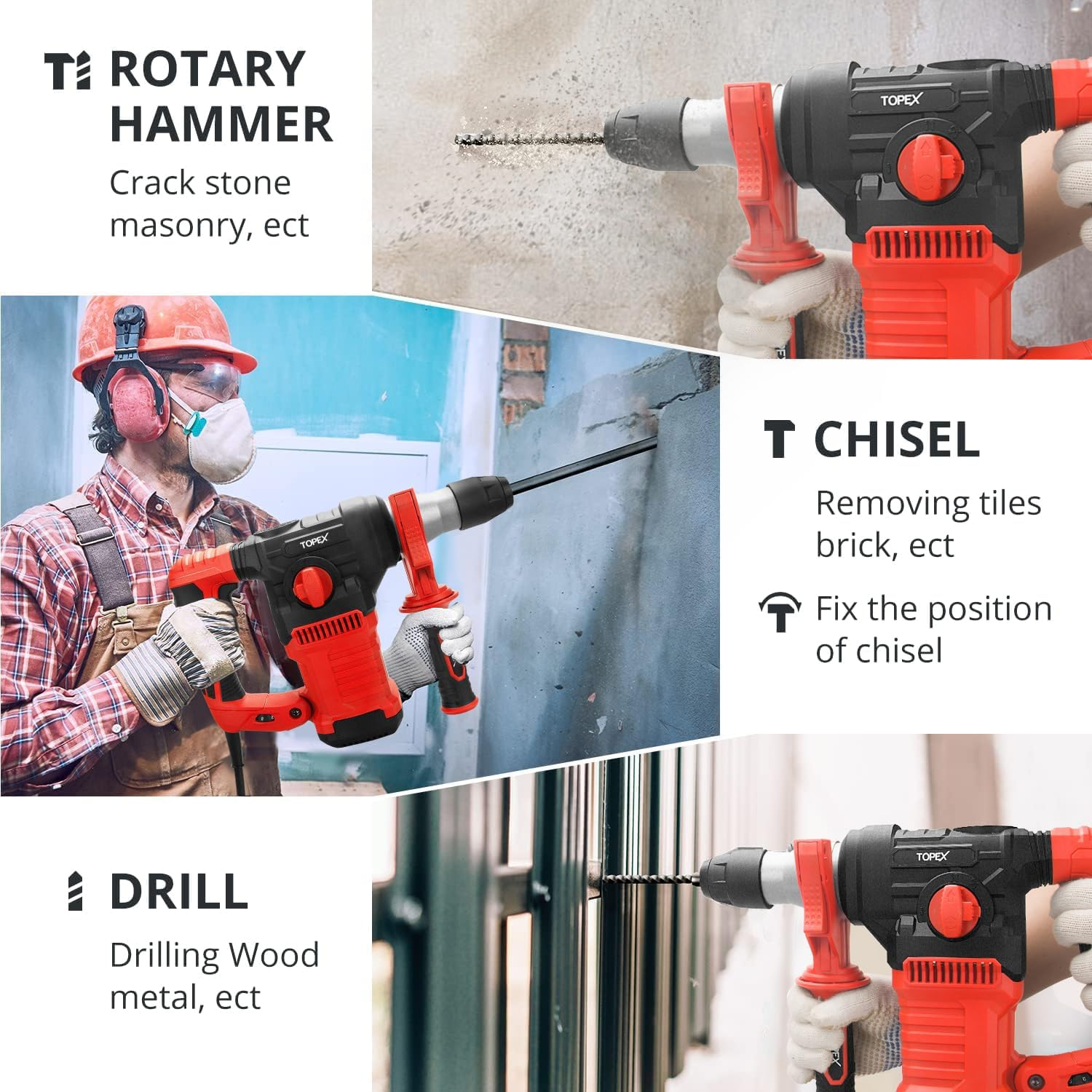 ROTARY HAMMER

Crack stone masonry, ect

TOPEX

TOPEX

CHISEL

Removing tiles brick, ect

Fix the position of chisel

DRILL

Drilling Wood metal, ect

TOPEX