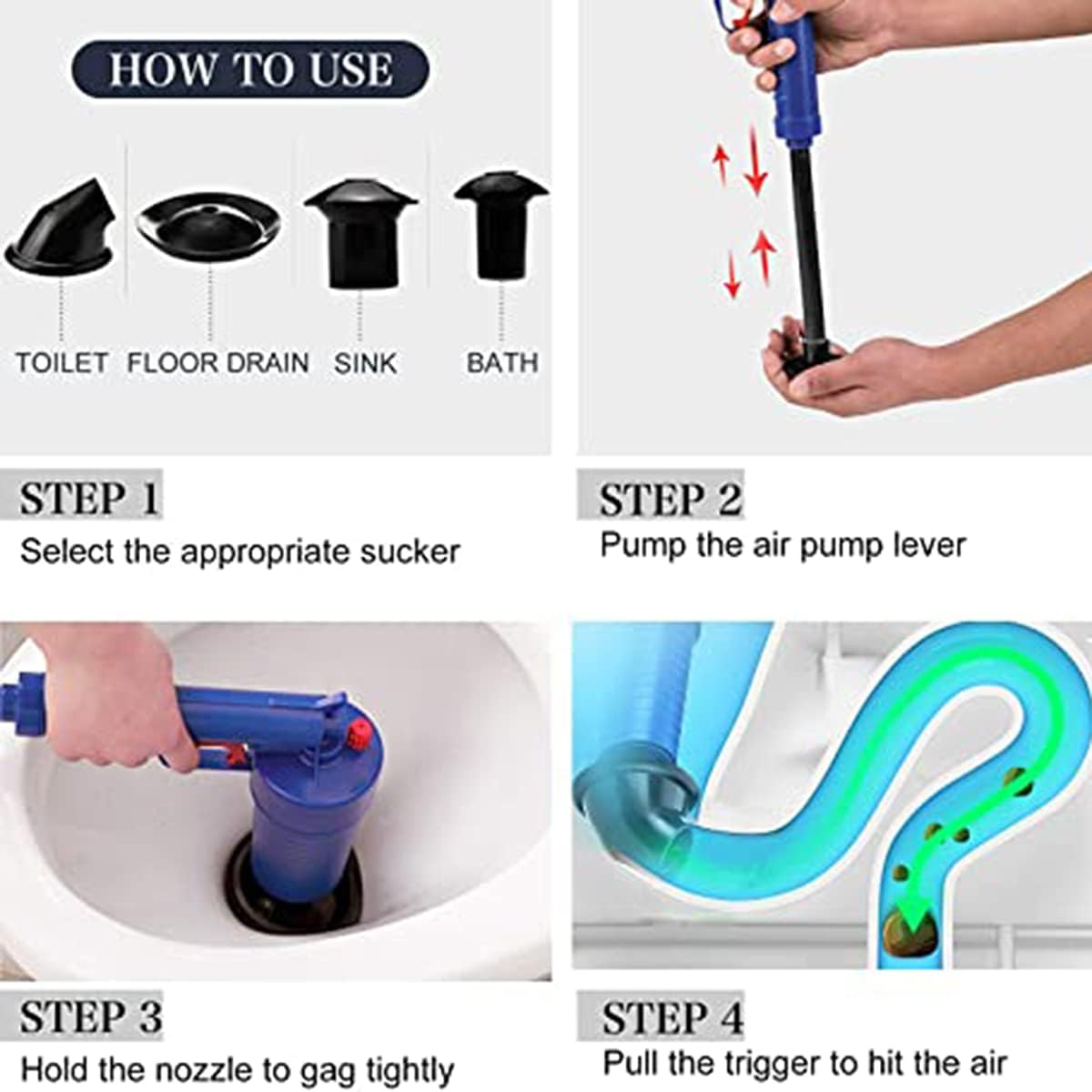 HOW TO USE

TOILET FLOOR DRAIN SINK BATH

STEP 1
Select the appropriate sucker

STEP 2
Pump the air pump lever

STEP 3
Hold the nozzle to gag tightly

STEP 4
Pull the trigger to hit the air