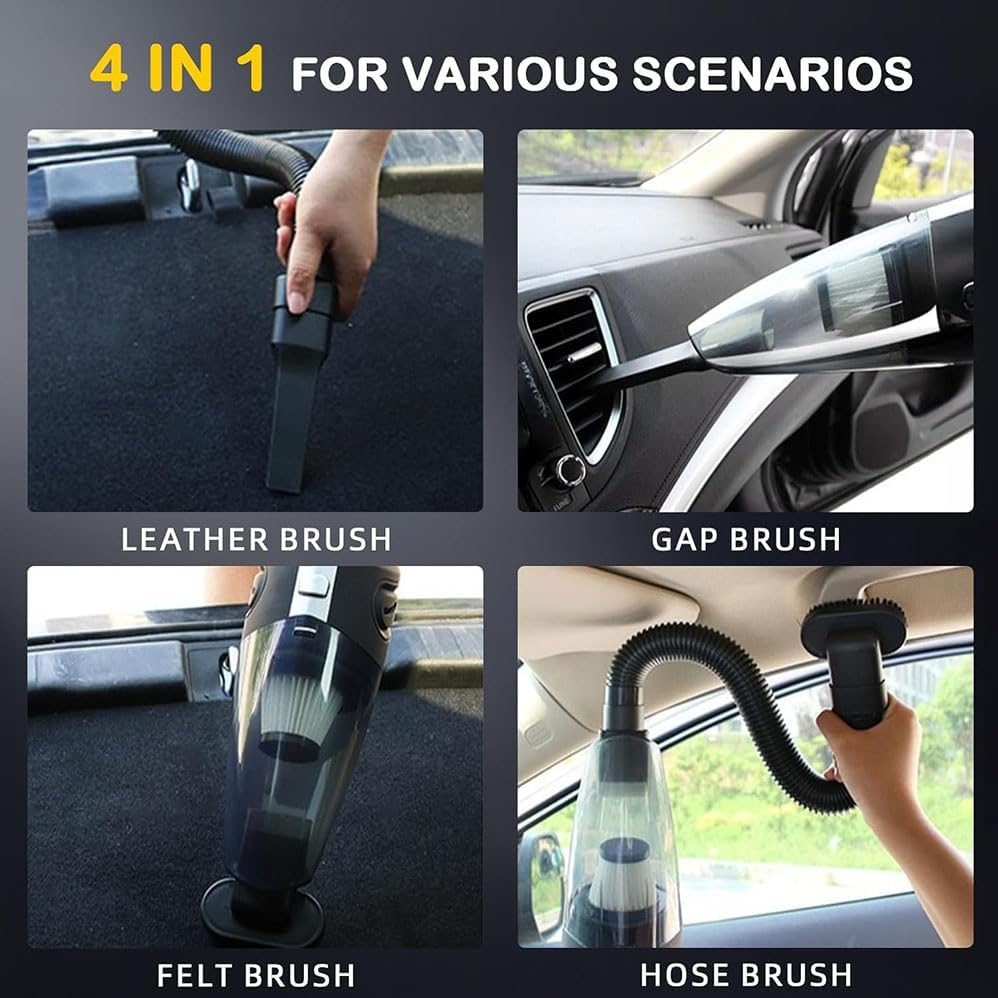 4 IN 1 FOR VARIOUS SCENARIOS

LEATHER BRUSH

GAP BRUSH

FELT BRUSH

HOSE BRUSH