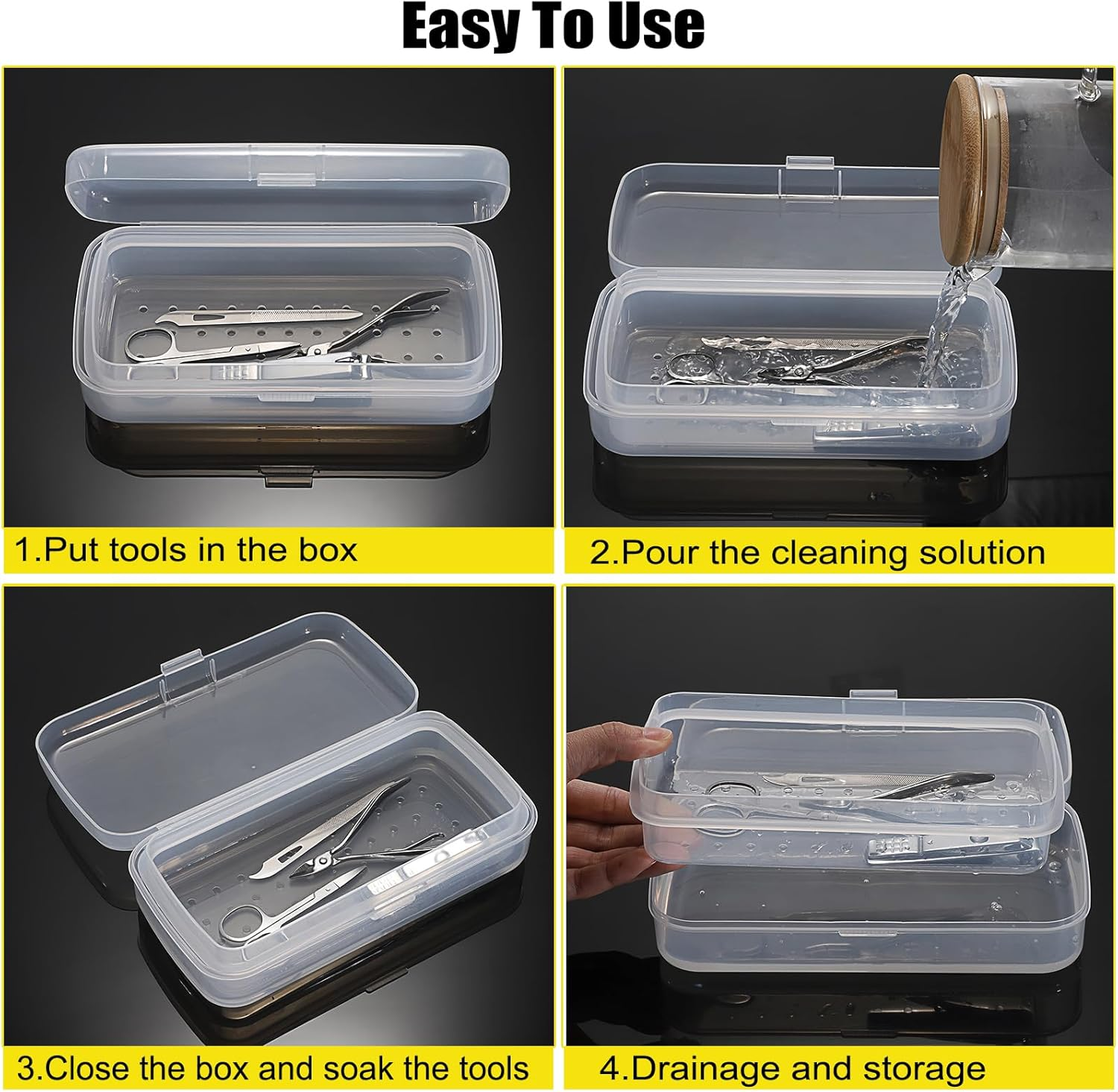 Easy To Use

1.Put tools in the box

2.Pour the cleaning solution

3.Close the box and soak the tools

4.Drainage and storage