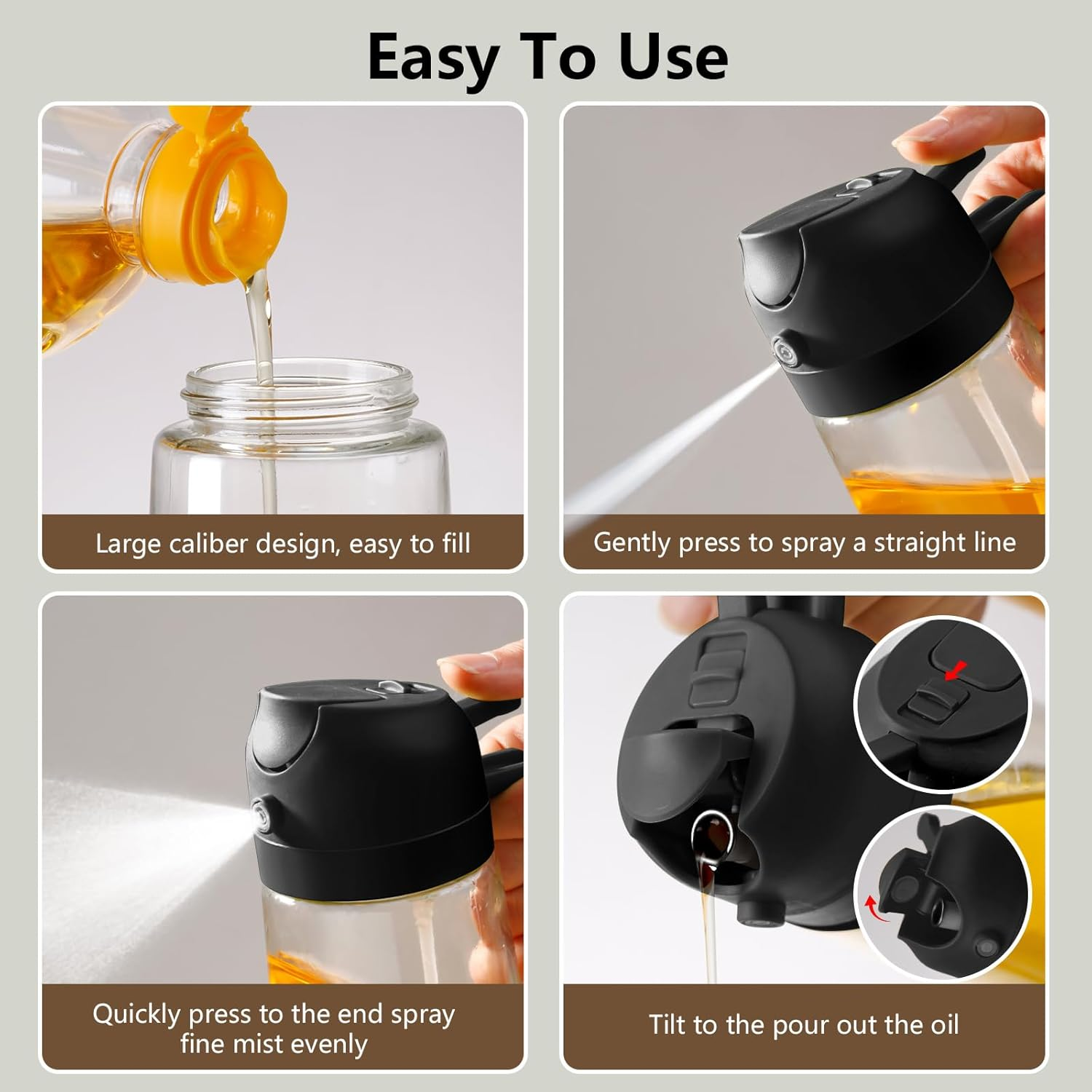 Easy To Use

Large caliber design, easy to fill

Gently press to spray a straight line

Quickly press to the end spray fine mist evenly

Tilt to the pour out the oil