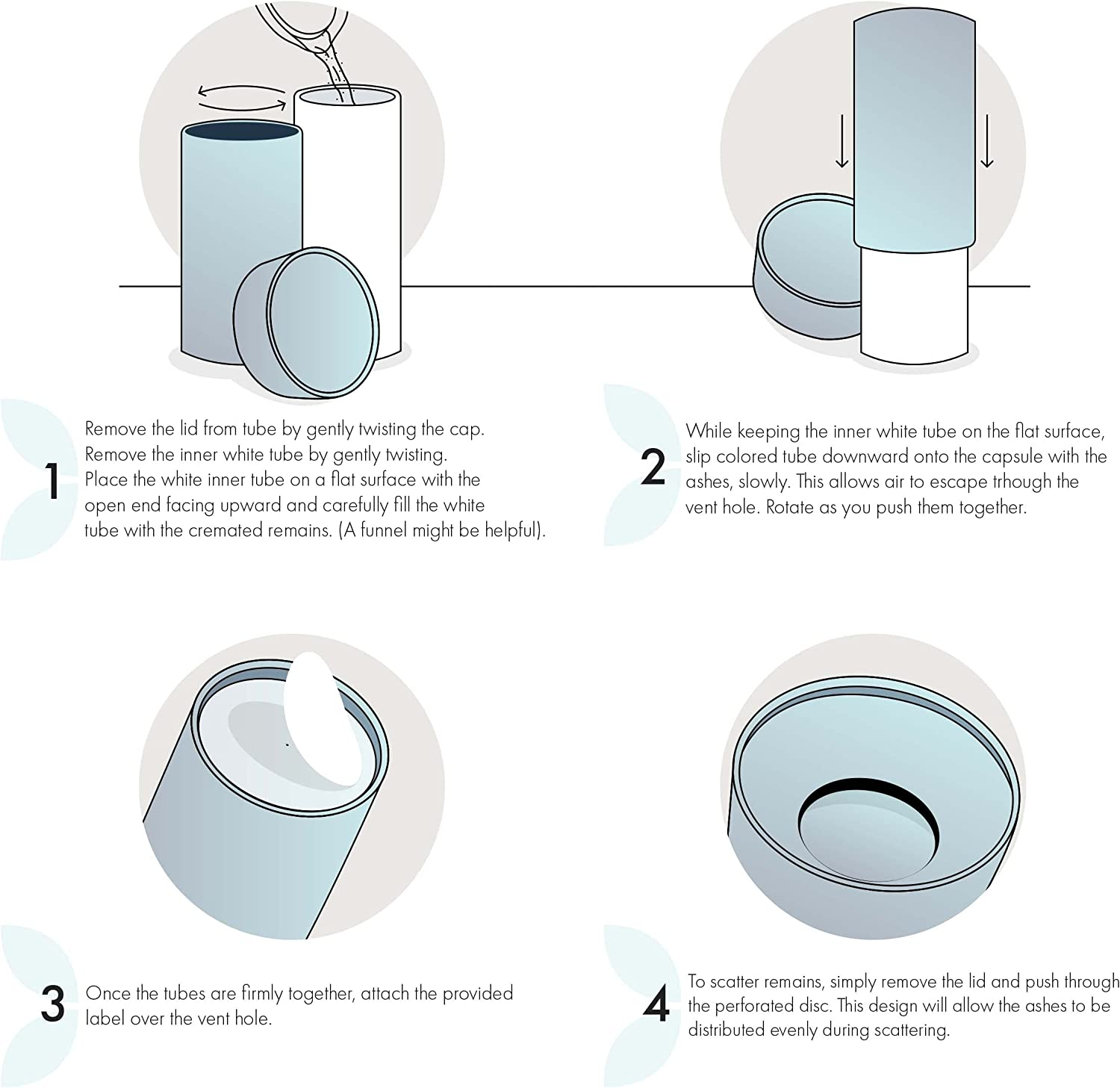 1

Remove the lid from tube by gently twisting the cap. Remove the inner white tube by gently twisting. Place the white inner tube on a flat surface with the open end facing upward and carefully fill the white tube with the cremated remains. (A funnel might be helpful).

2

While keeping the inner white tube on the flat surface, slip colored tube downward onto the capsule with the ashes, slowly. This allows air to escape trhough the vent hole. Rotate as you push them together.

3

Once the tubes are firmly together, attach the provided label over the vent hole.

4

To scatter remains, simply remove the lid and push through the perforated disc. This design will allow the ashes to be distributed evenly during scattering.