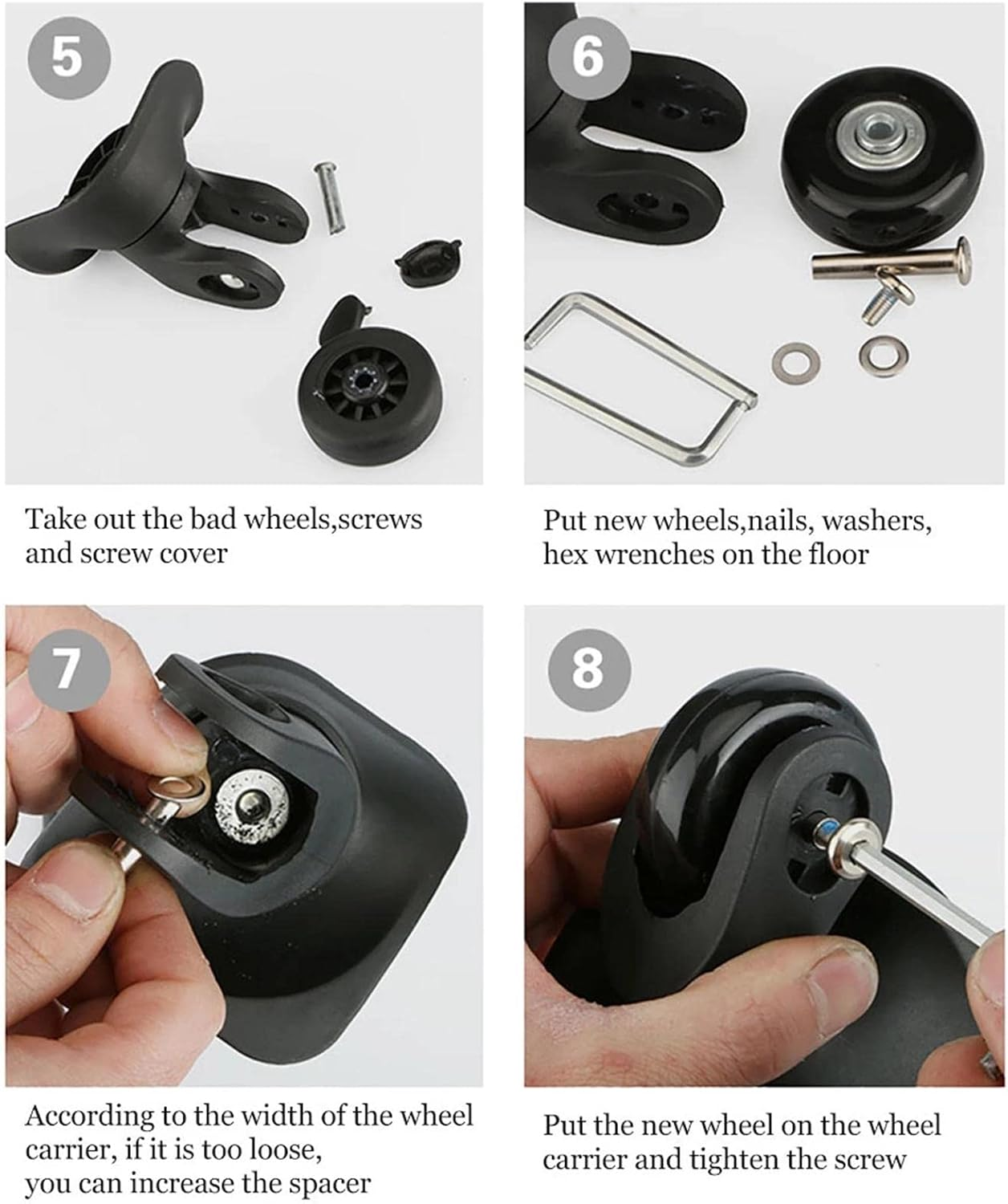 5

Take out the bad wheels,screws and screw cover

6

Put new wheels,nails, washers, hex wrenches on the floor

7

According to the width of the wheel carrier, if it is too loose, you can increase the spacer

8

Put the new wheel on the wheel carrier and tighten the screw