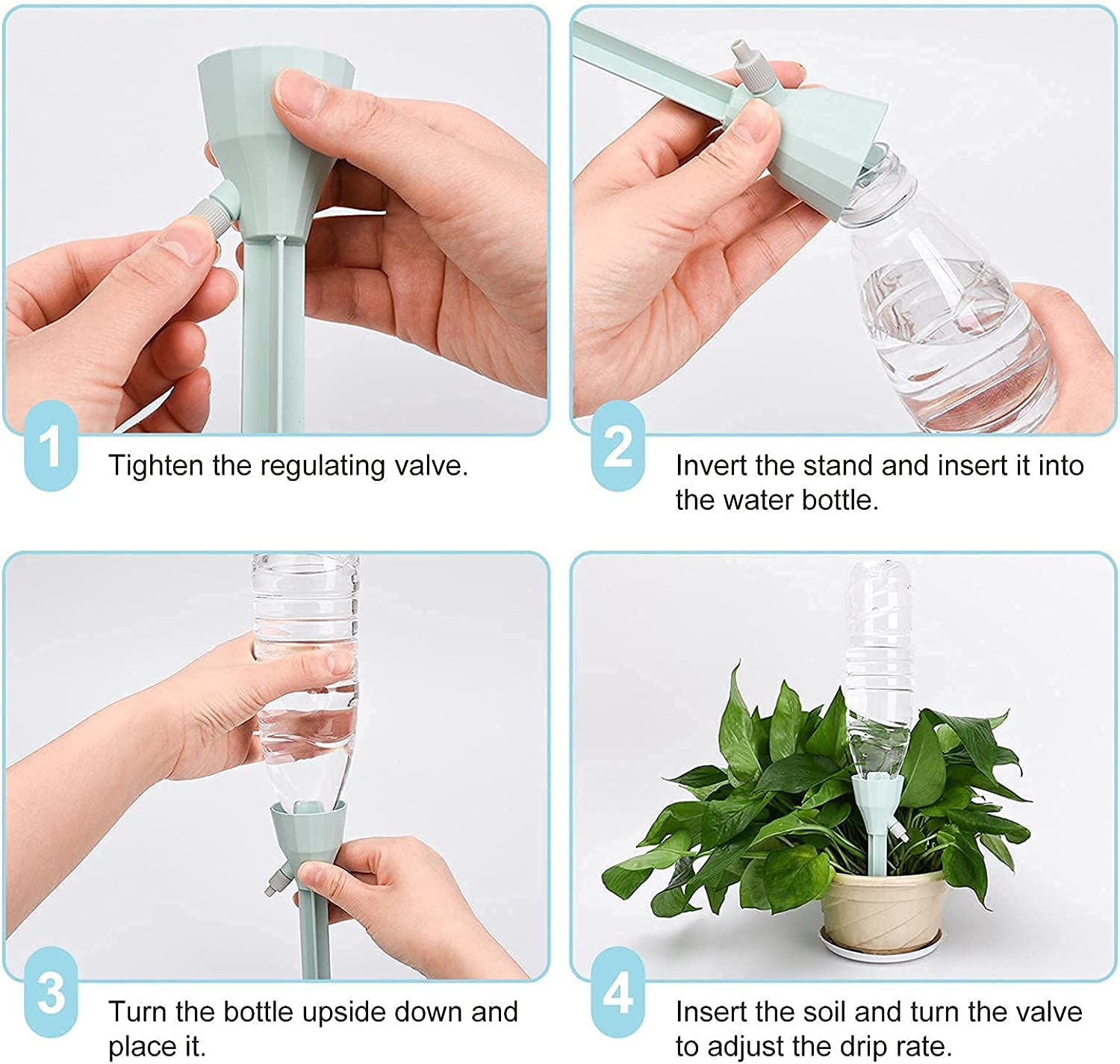 1

Tighten the regulating valve.

2

Invert the stand and insert it into the water bottle.

3

Turn the bottle upside down and place it.

4

Insert the soil and turn the valve to adjust the drip rate.