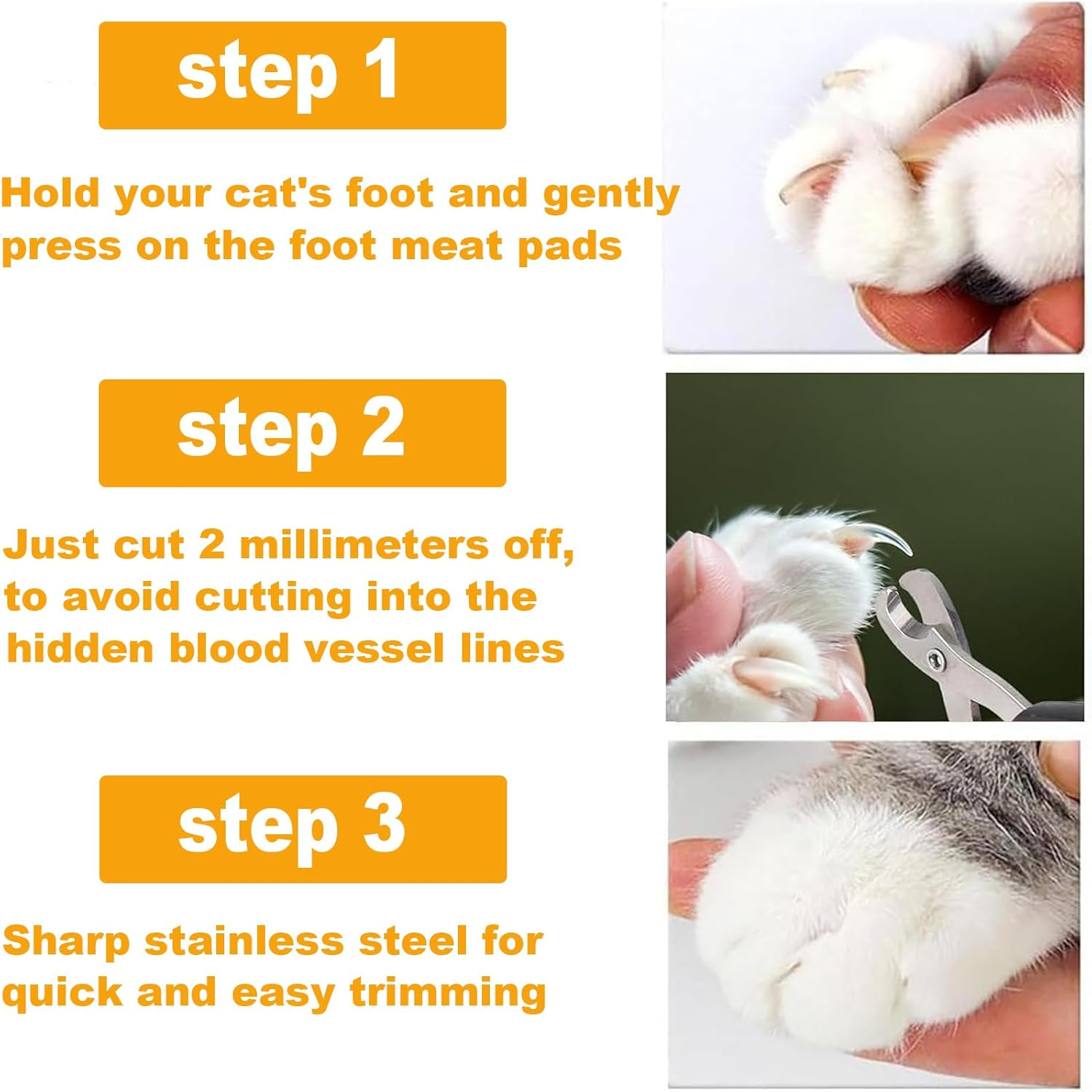 step 1

Hold your cat's foot and gently press on the foot meat pads

step 2

Just cut 2 millimeters off, to avoid cutting into the hidden blood vessel lines

step 3

Sharp stainless steel for quick and easy trimming