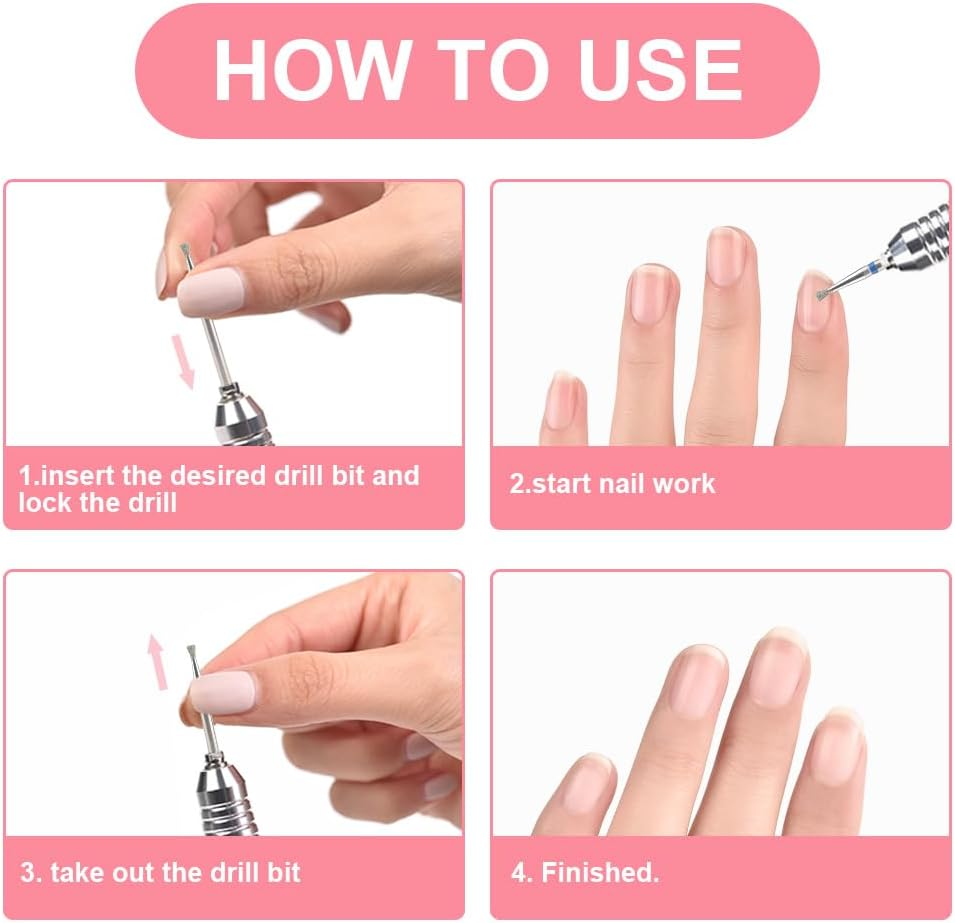 HOW TO USE

1.insert the desired drill bit and lock the drill

2.start nail work

3. take out the drill bit

4. Finished.