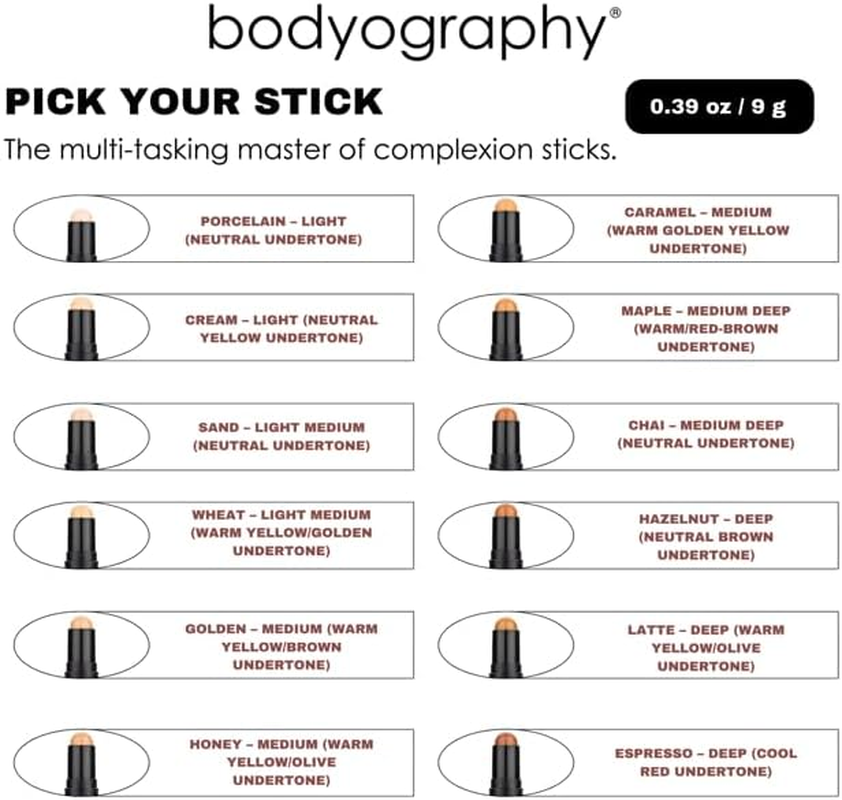 bodyography®

PICK YOUR STICK

0.39 oz / 9 g

The multi-tasking master of complexion sticks.

PORCELAIN – LIGHT (NEUTRAL UNDERTONE)

CREAM – LIGHT (NEUTRAL YELLOW UNDERTONE)

SAND – LIGHT MEDIUM (NEUTRAL UNDERTONE)

WHEAT – LIGHT MEDIUM (WARM YELLOW/GOLDEN UNDERTONE)

GOLDEN – MEDIUM (WARM YELLOW/BROWN UNDERTONE)

HONEY – MEDIUM (WARM YELLOW/OLIVE UNDERTONE)

CARAMEL – MEDIUM (WARM GOLDEN YELLOW UNDERTONE)

MAPLE – MEDIUM DEEP (WARM/RED-BROWN UNDERTONE)

CHAI – MEDIUM DEEP (NEUTRAL UNDERTONE)

HAZELNUT – DEEP (NEUTRAL BROWN UNDERTONE)

LATTE – DEEP (WARM YELLOW/OLIVE UNDERTONE)

ESPRESSO – DEEP (COOL RED UNDERTONE)