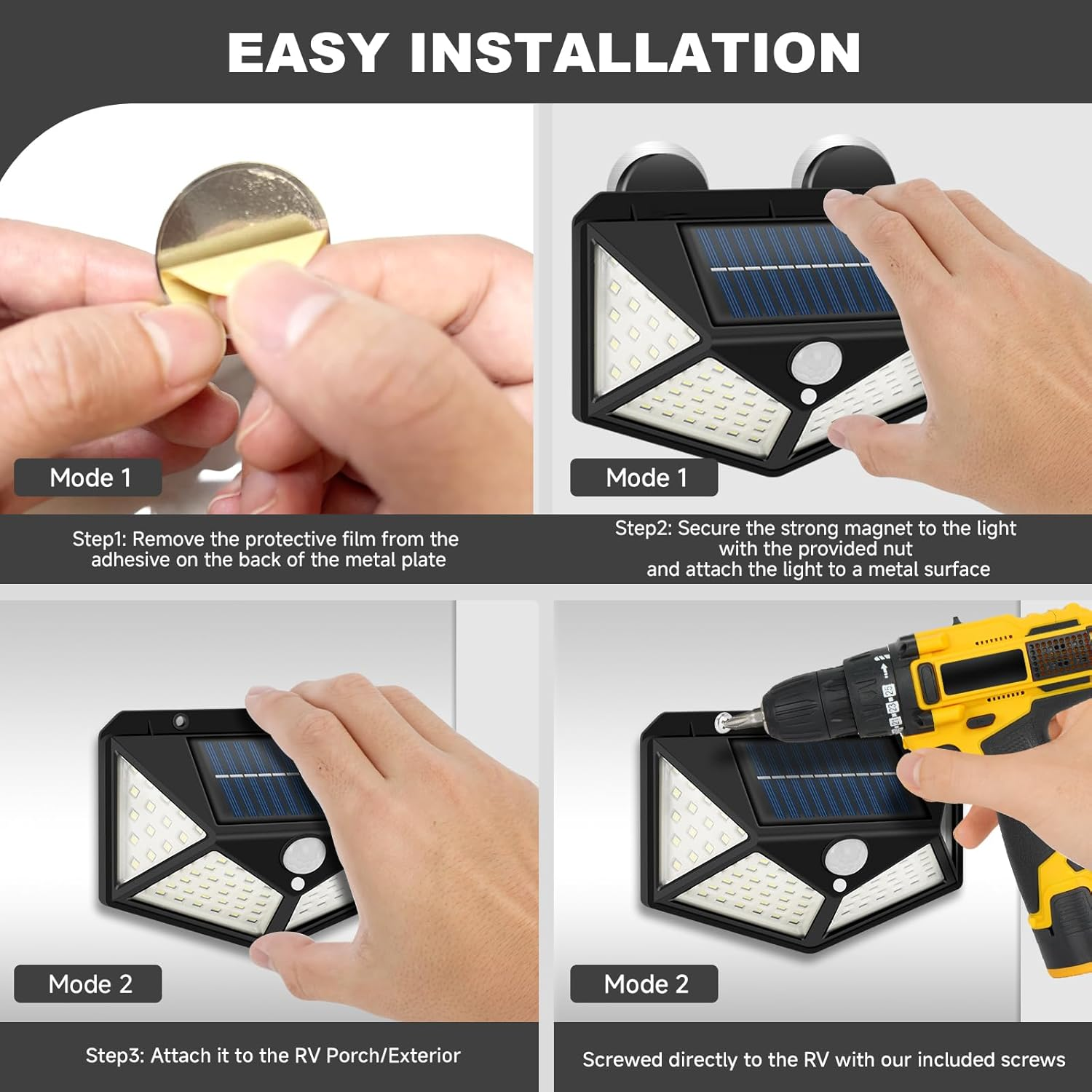 EASY INSTALLATION

Mode 1

Step1: Remove the protective film from the adhesive on the back of the metal plate

Mode 1

Step2: Secure the strong magnet to the light with the provided nut and attach the light to a metal surface

Mode 2

Step3: Attach it to the RV Porch/Exterior

Mode 2

Screwed directly to the RV with our included screws