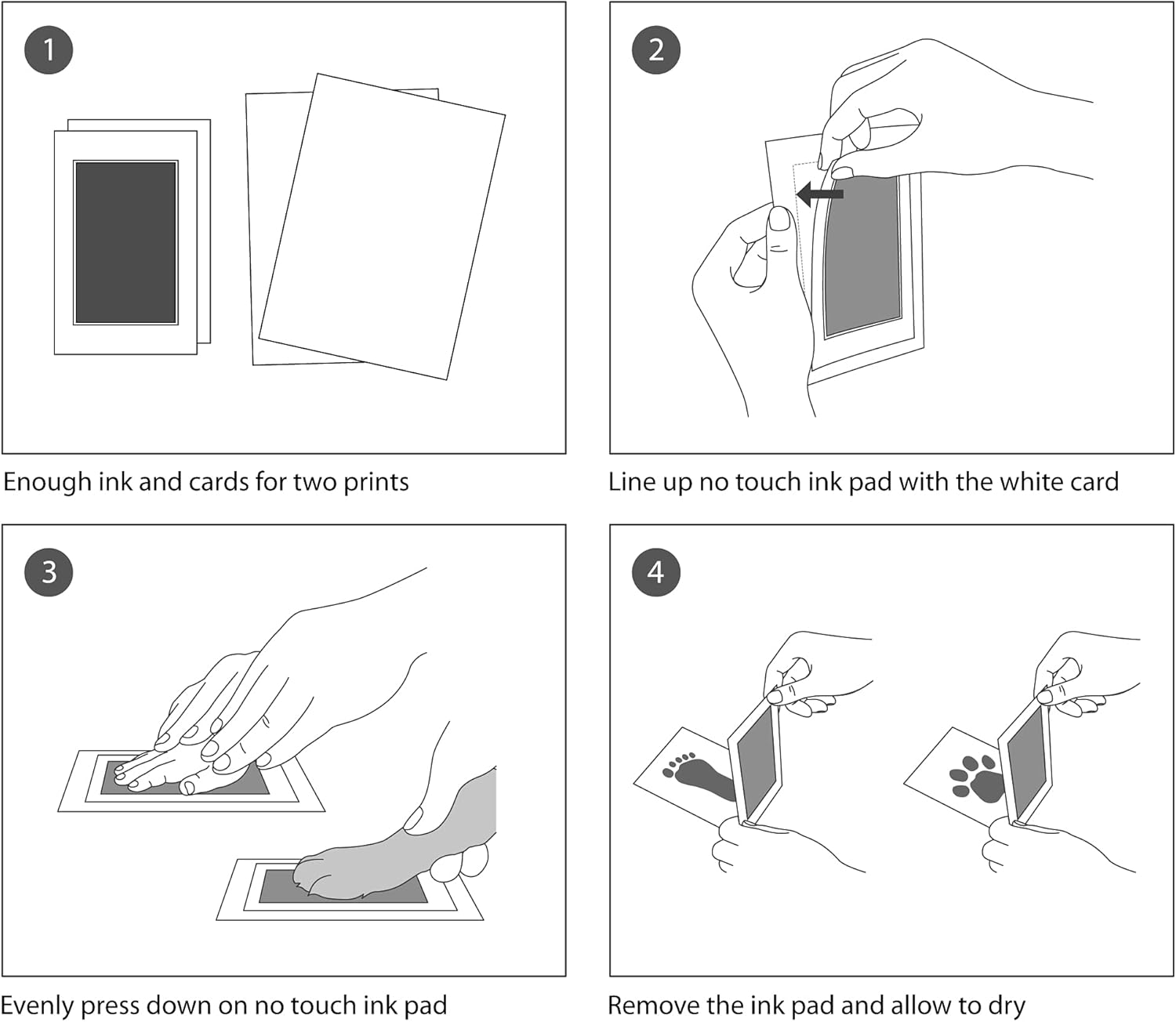 1

Enough ink and cards for two prints

2

Line up no touch ink pad with the white card

3

Evenly press down on no touch ink pad

4

Remove the ink pad and allow to dry